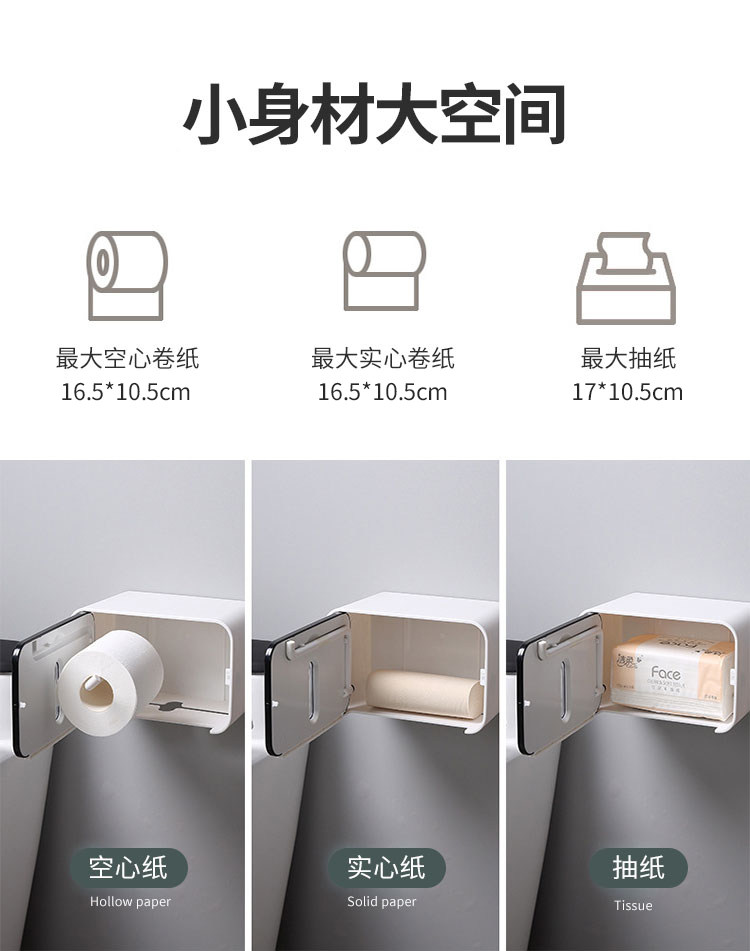 小身材大空间

最大空心卷纸
16.5*10.5cm

最大实心卷纸
16.5*10.5cm

最大抽纸
17*10.5cm

Face

空心纸
Hollow paper

实心纸
Solid paper

抽纸
Tissue