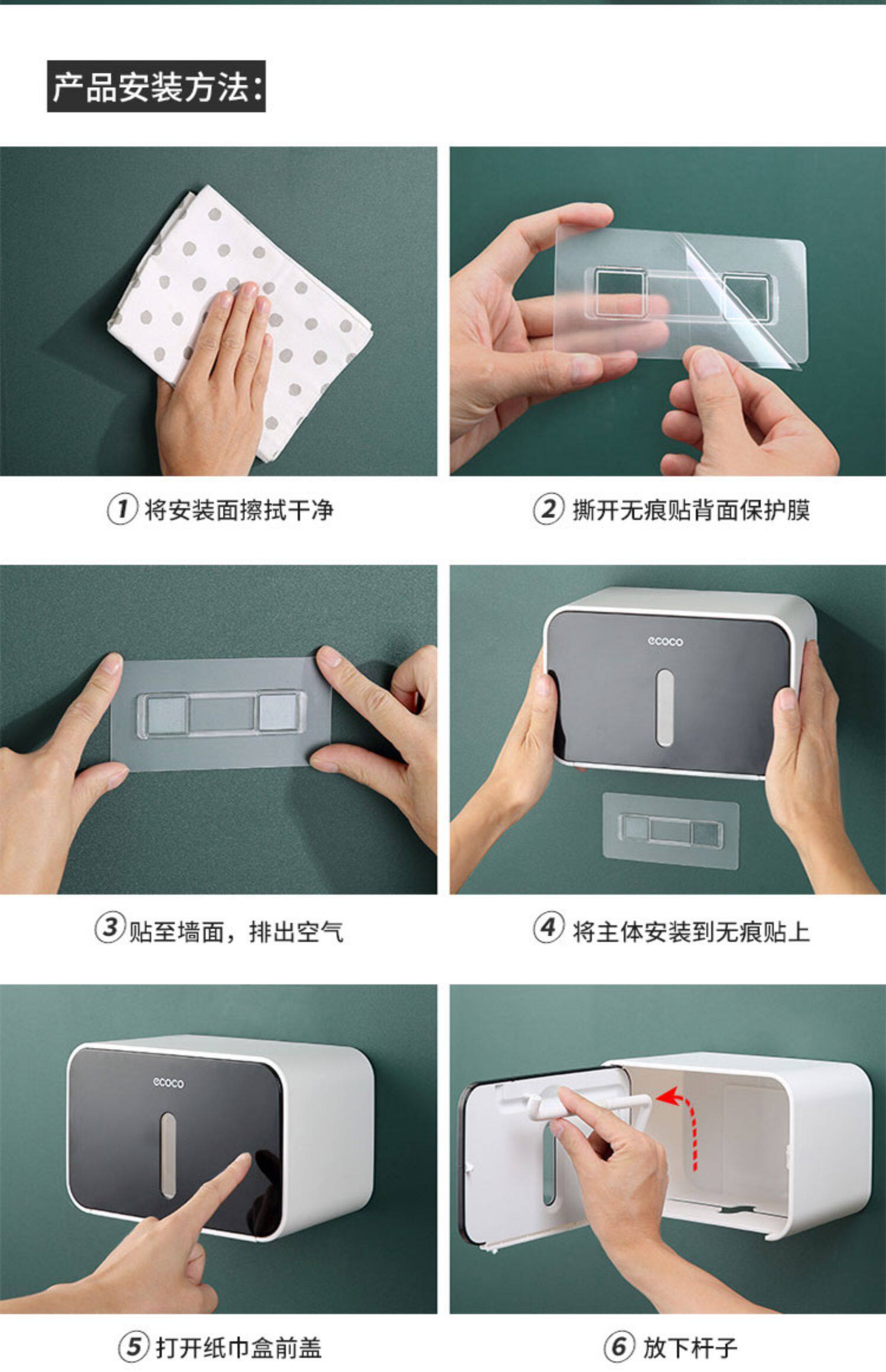 产品安装方法:

① 将安装面擦拭干净

② 撕开无痕贴背面保护膜

③ 贴至墙面，排出空气

ecoco

④ 将主体安装到无痕贴上

ecoco

⑤ 打开纸巾盒前盖

⑥ 放下杆子