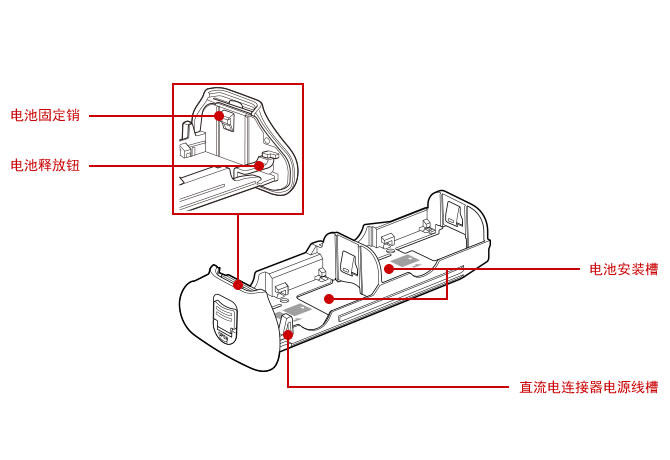 电池固定销
电池释放钮
电池安装槽
直流电连接器电源线槽