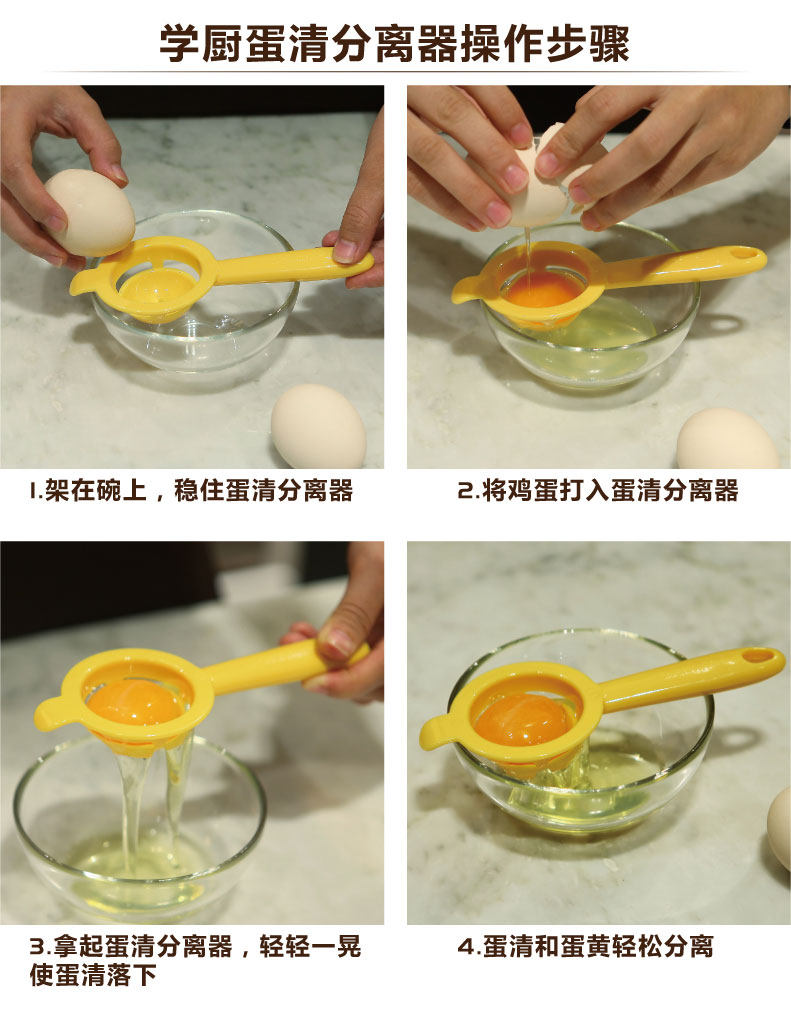 学厨蛋清分离器操作步骤

1.架在碗上，稳住蛋清分离器

2.将鸡蛋打入蛋清分离器

3.拿起蛋清分离器，轻轻一晃使蛋清落下

4.蛋清和蛋黄轻松分离