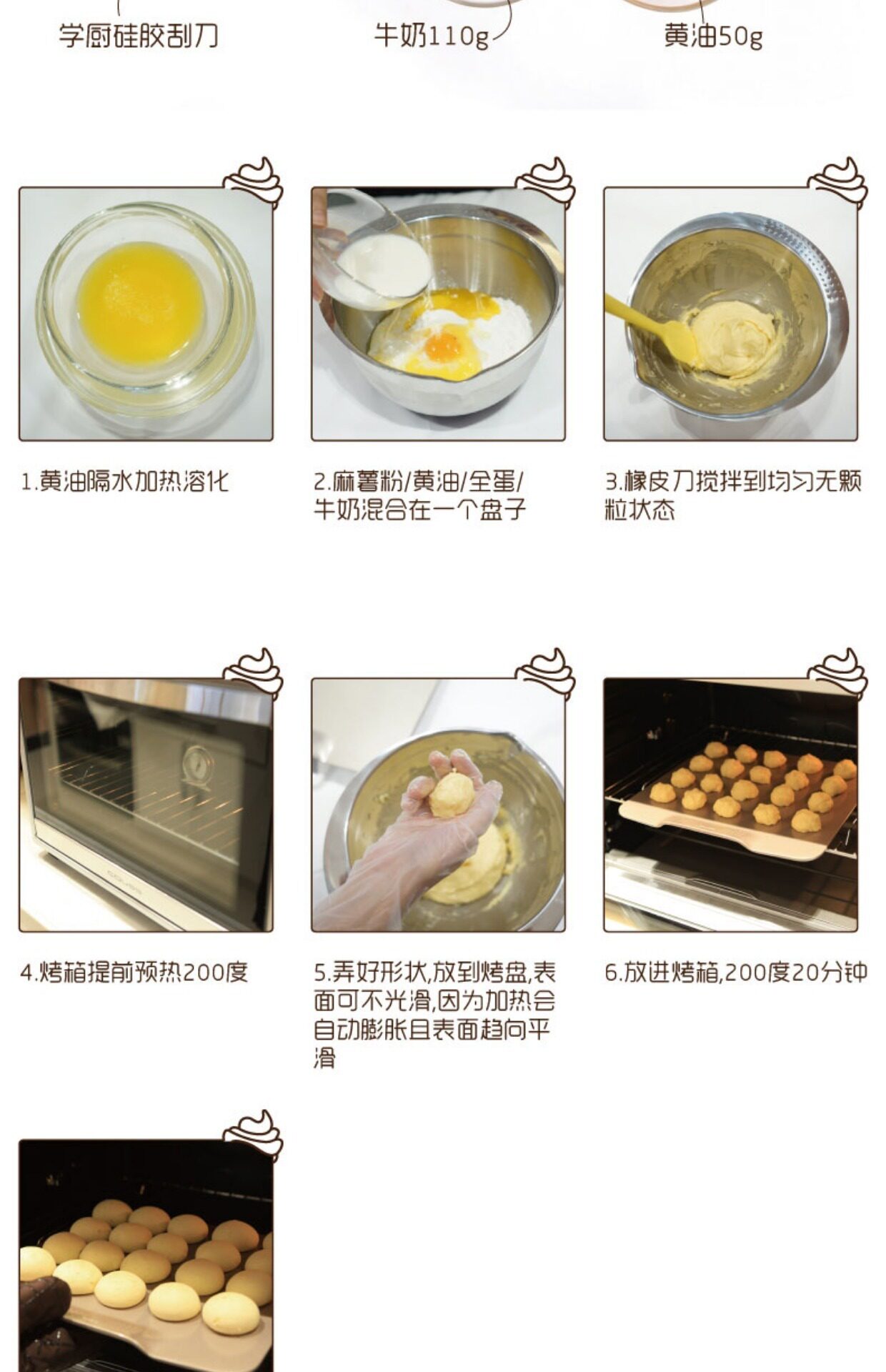 学厨硅胶刮刀

牛奶110g

黄油50g

1.黄油隔水加热溶化

2.麻薯粉/黄油/全蛋/牛奶混合在一个盘子

3.橡皮刀搅拌到均匀无颗粒状态

4.烤箱提前预热200度

5.弄好形状,放到烤盘,表面可不光滑,因为加热会自动膨胀且表面趋向平滑

6.放进烤箱,200度20分钟