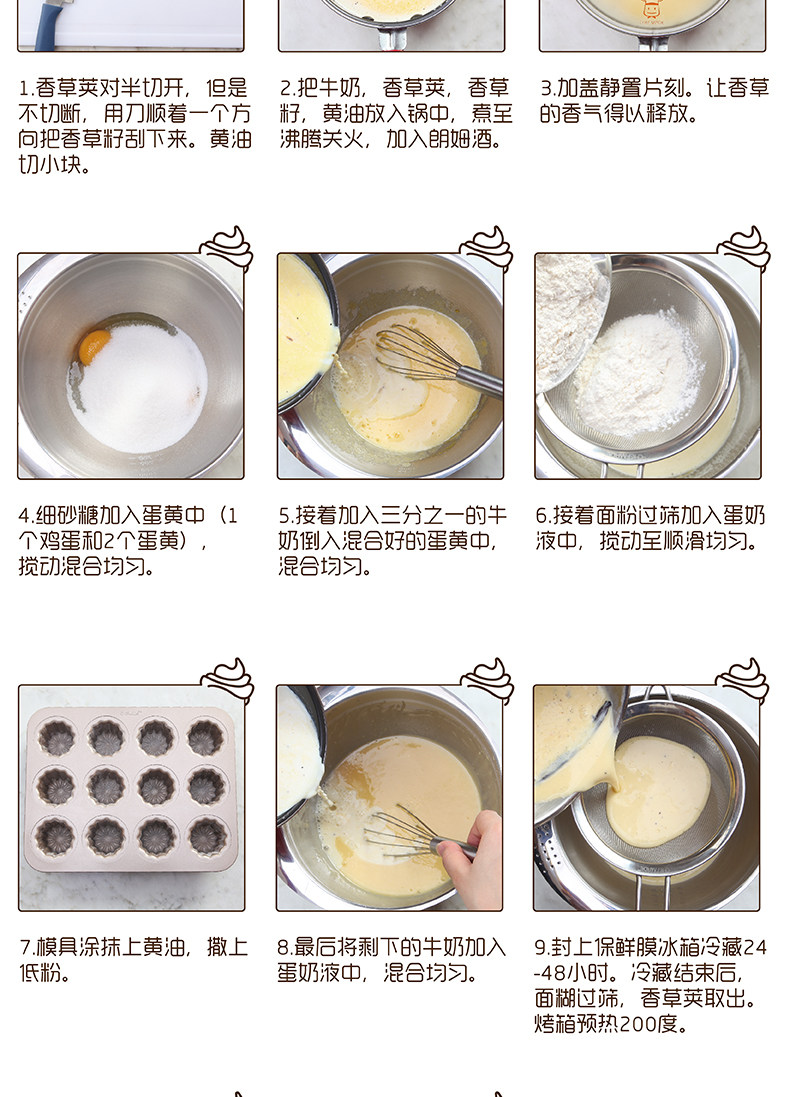 1.香草荚对半切开，但是不切断，用刀顺着一个方向把香草籽刮下来。黄油切小块。

2.把牛奶，香草荚，香草籽，黄油放入锅中，煮至沸腾关火，加入朗姆酒。

3.加盖静置片刻。让香草的香气得以释放。

4.细砂糖加入蛋黄中（1个鸡蛋和2个蛋黄），搅动混合均匀。

5.接着加入三分之一的牛奶倒入混合好的蛋黄中，混合均匀。

6.接着面粉过筛加入蛋奶液中，搅动至顺滑均匀。

7.模具涂抹上黄油，撒上低粉。

8.最后将剩下的牛奶加入蛋奶液中，混合均匀。

9.封上保鲜膜冰箱冷藏24-48小时。冷藏结束后，面糊过筛，香草荚取出。烤箱预热200度。