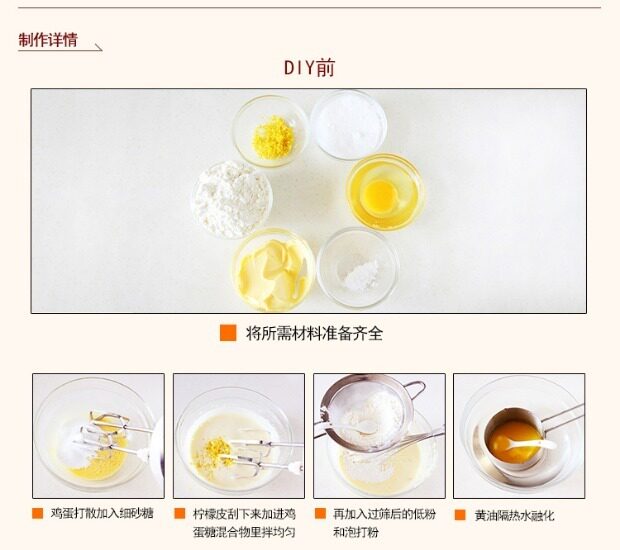 制作详情

DIY前

将所需材料准备齐全

鸡蛋打散加入细砂糖

柠檬皮刮下来加进鸡蛋糖混合物里拌均匀

再加入过筛后的低粉和泡打粉

黄油隔热水融化