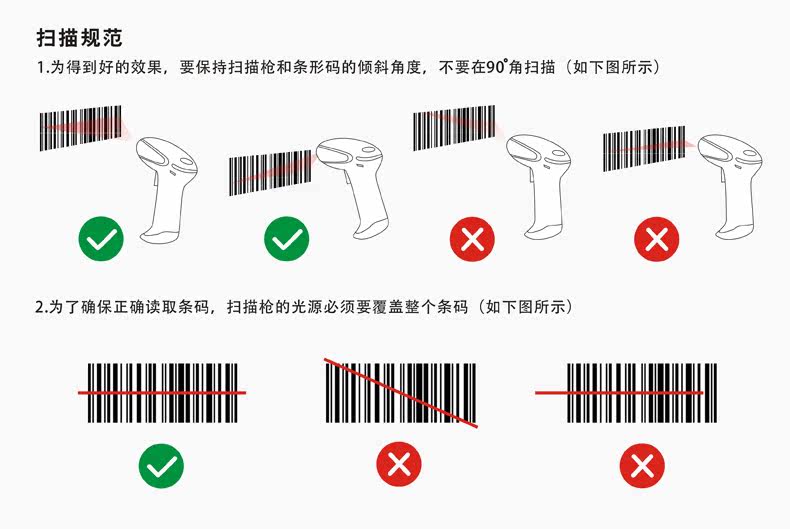 扫描规范

1.为得到好的效果，要保持扫描枪和条形码的倾斜角度，不要在90°角扫描（如下图所示）

2.为了确保正确读取条码，扫描枪的光源必须要覆盖整个条码（如下图所示）