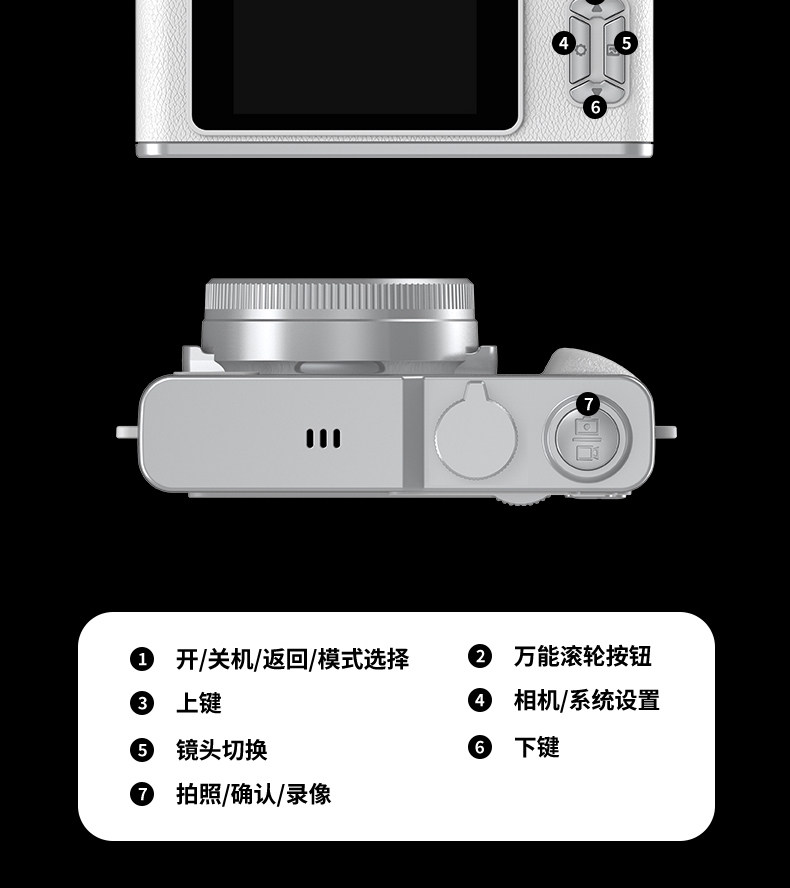 4 5
6

7

1 开/关机/返回/模式选择
2 万能滚轮按钮
3 上键
4 相机/系统设置
5 镜头切换
6 下键
7 拍照/确认/录像