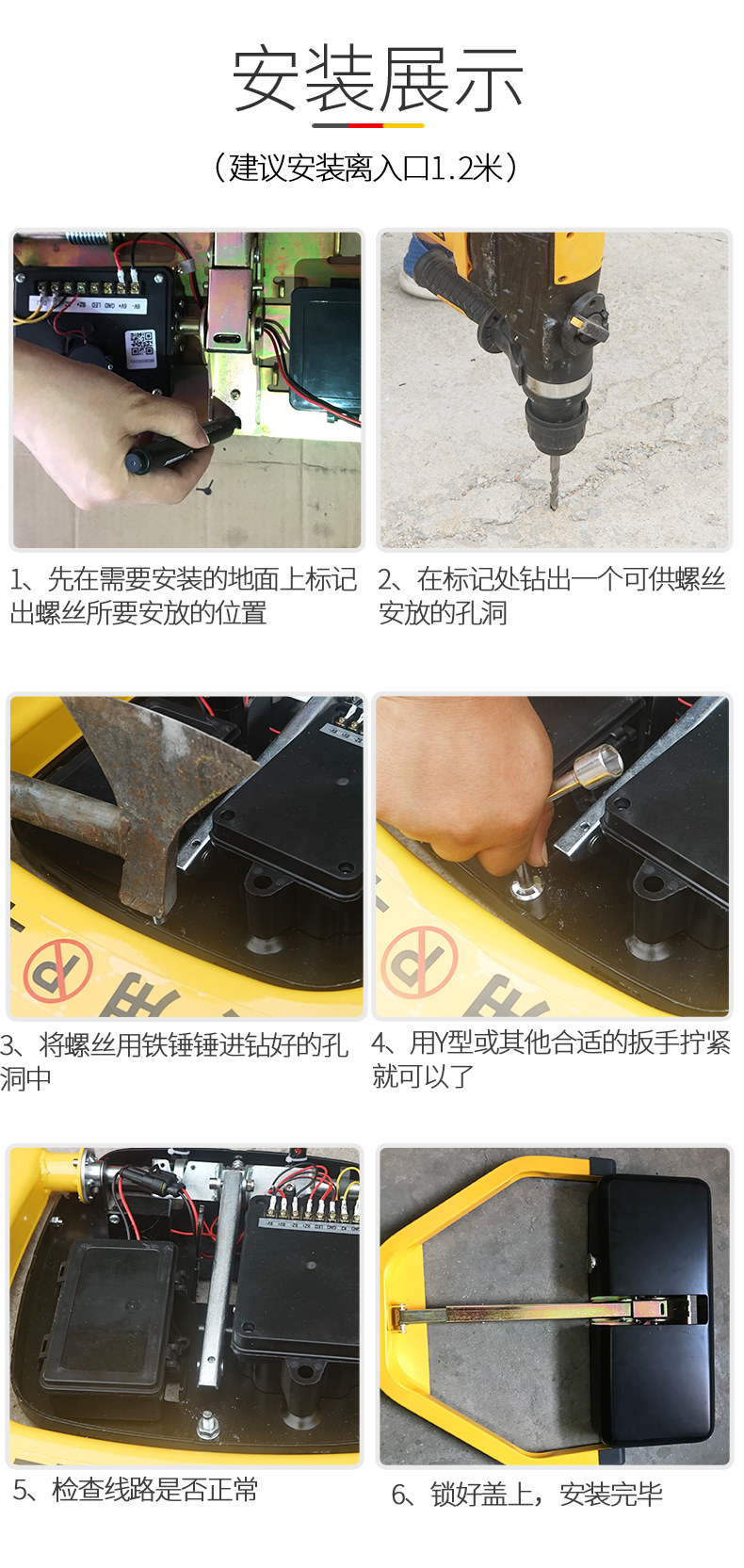 安装展示

（建议安装离入口1.2米）

1、先在需要安装的地面上标记出螺丝所要安放的位置

2、在标记处钻出一个可供螺丝安放的孔洞

3、将螺丝用铁锤锤进钻好的孔洞中

4、用Y型或其他合适的扳手拧紧就可以了

5、检查线路是否正常

6、锁好盖上，安装完毕