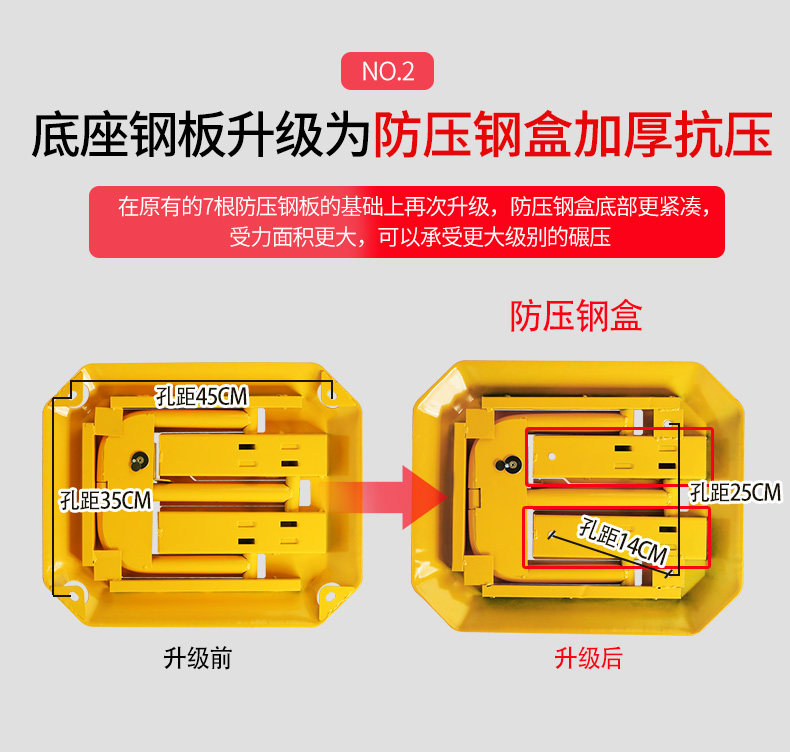 NO.2

底座钢板升级为防压钢盒加厚抗压

在原有的7根防压钢板的基础上再次升级，防压钢盒底部更紧凑，受力面积更大，可以承受更大级别的碾压

防压钢盒

孔距45CM

孔距35CM

孔距25CM

孔距14CM

升级前

升级后