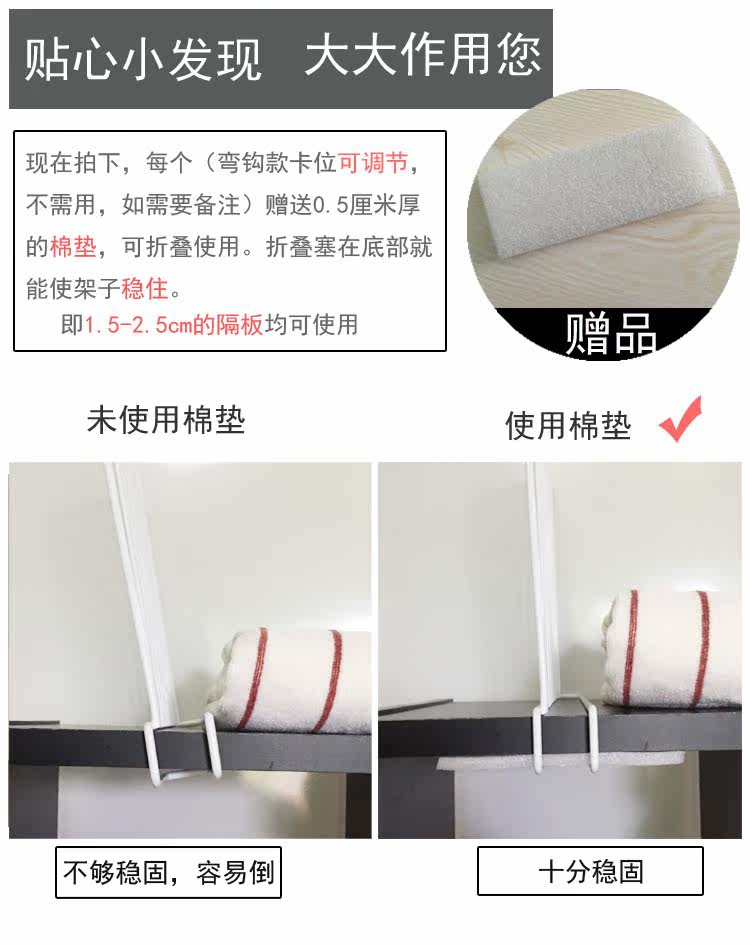 贴心小发现 大大作用您

现在拍下，每个（弯钩款卡位可调节，不需用，如需要备注）赠送0.5厘米厚的棉垫，可折叠使用。折叠塞在底部就能使架子稳住。

即1.5-2.5cm的隔板均可使用

赠品

未使用棉垫

使用棉垫

不够稳固，容易倒

十分稳固