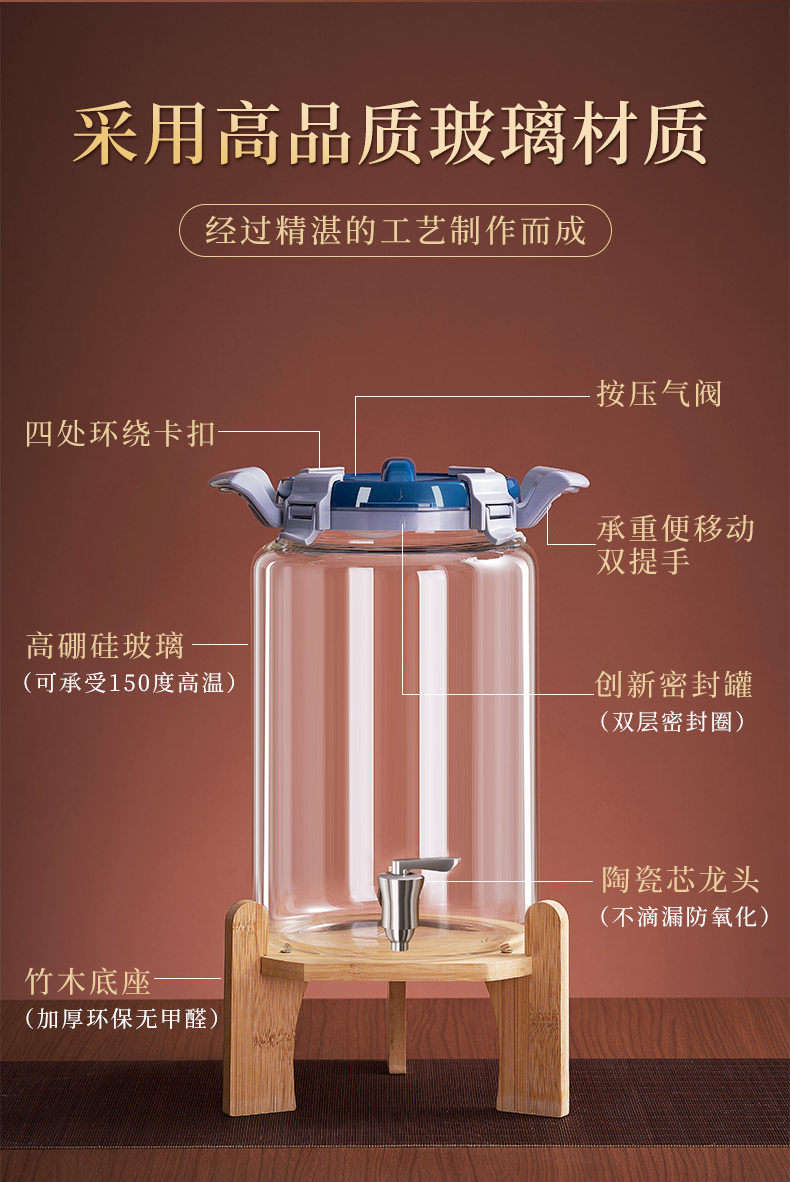 采用高品质玻璃材质

经过精湛的工艺制作而成

按压气阀

四处环绕卡扣

承重便移动
双提手

高硼硅玻璃
（可承受150度高温）

创新密封罐
（双层密封圈）

陶瓷芯龙头
（不滴漏防氧化）

竹木底座
（加厚环保无甲醛）