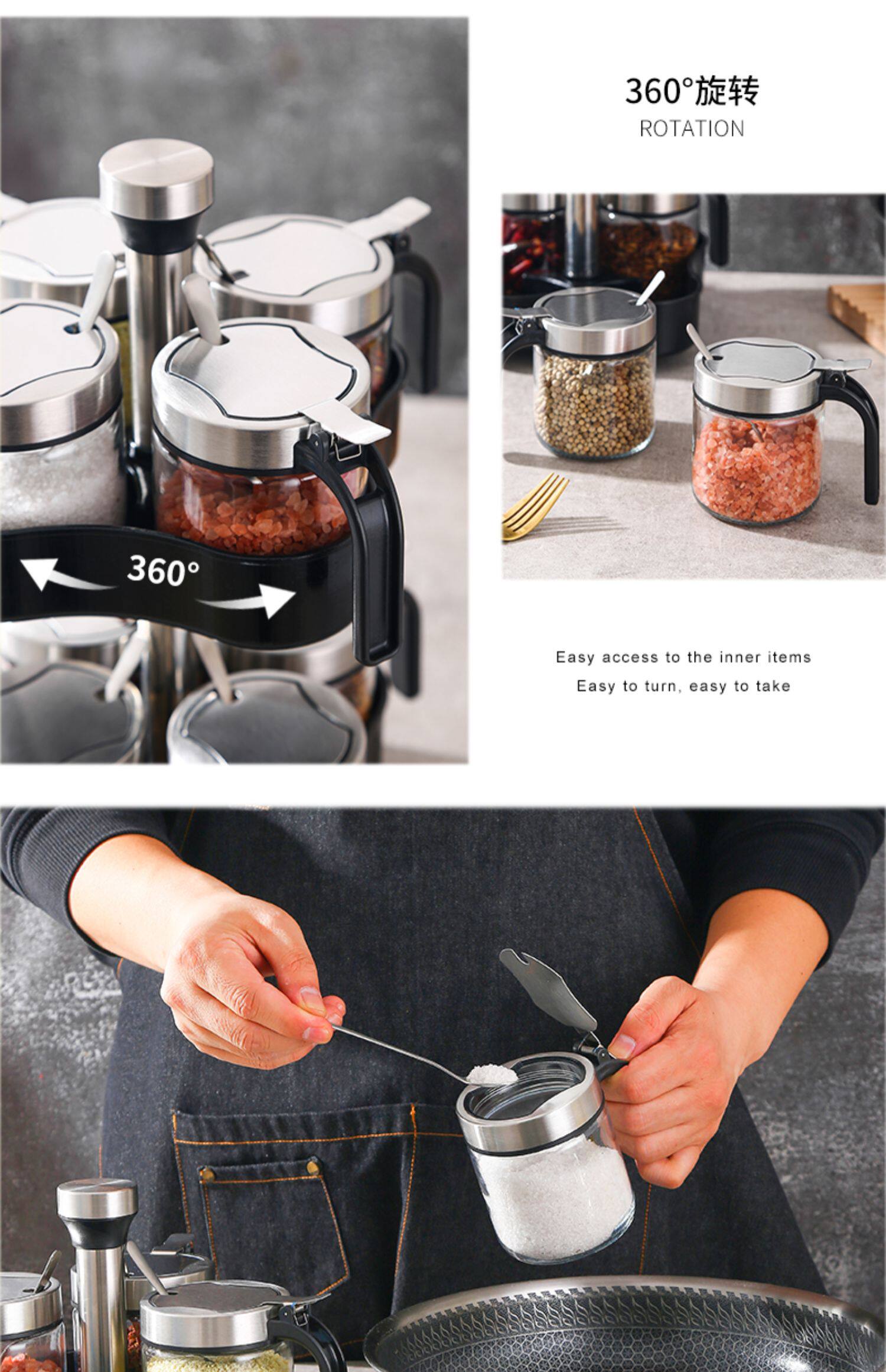 360°

360°旋转
ROTATION

Easy access to the inner items
Easy to turn, easy to take