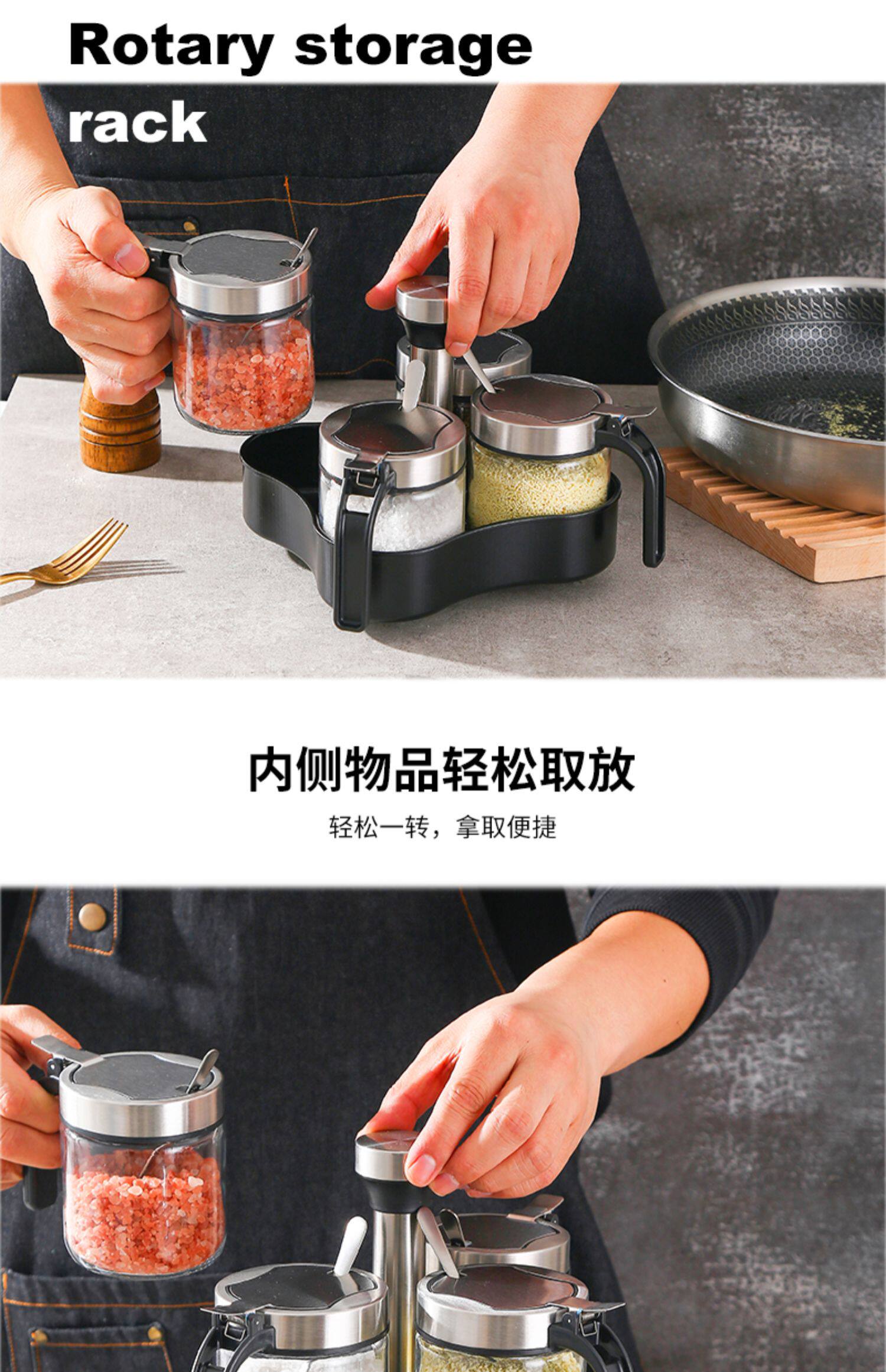 Rotary storage rack

内侧物品轻松取放

轻松一转，拿取便捷