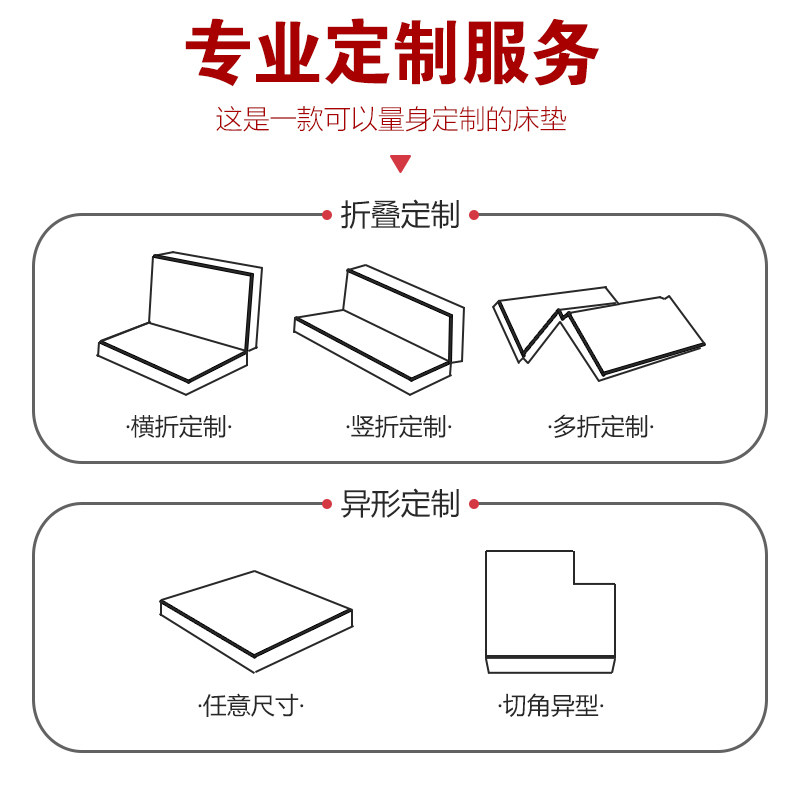 专业定制服务

这是一款可以量身定制的床垫

折叠定制

·横折定制·

·竖折定制·

·多折定制·

异形定制

·任意尺寸·

·切角异型·