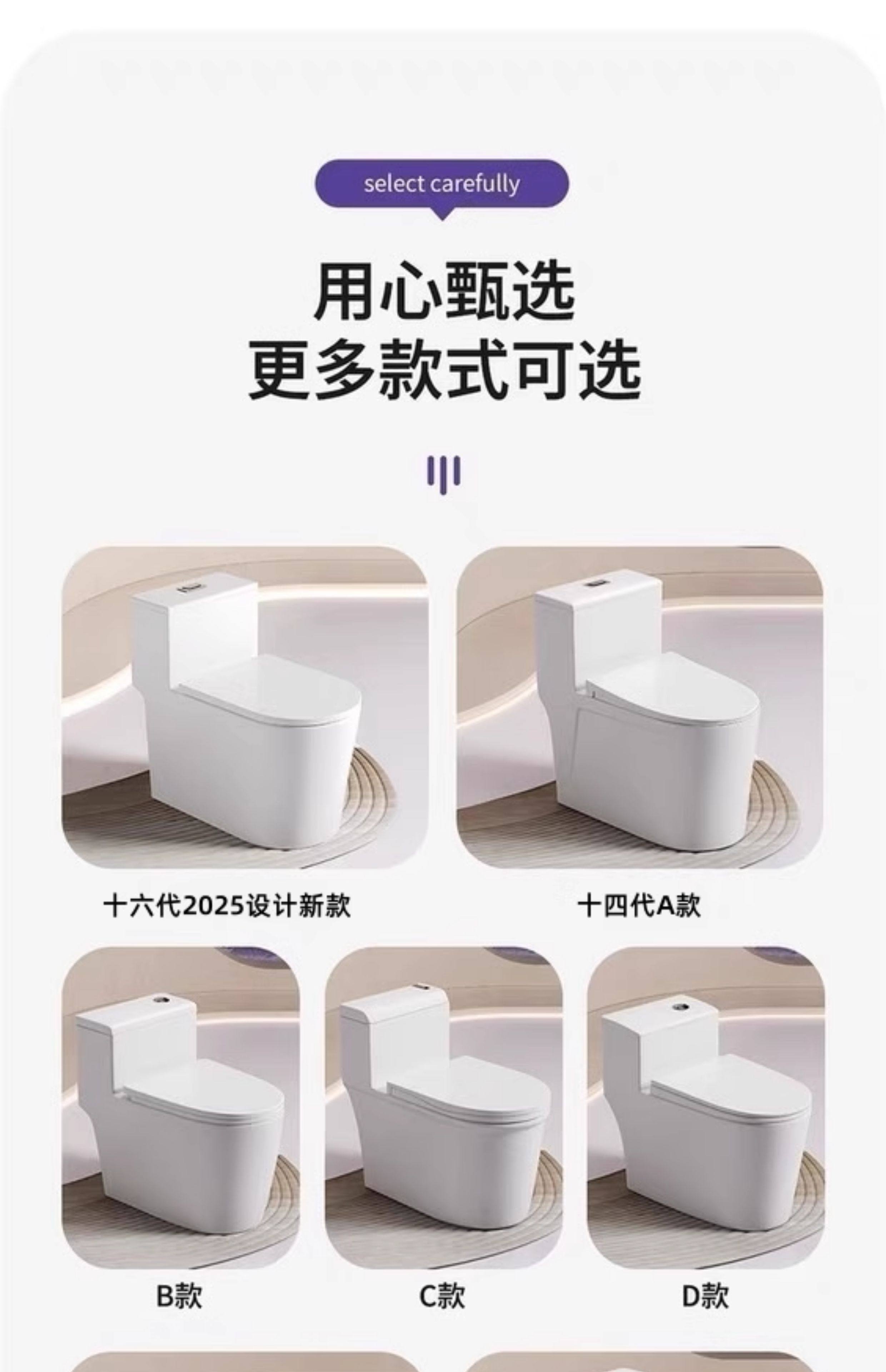 select carefully

用心甄选
更多款式可选

十六代2025设计新款

十四代A款

B款

C款

D款