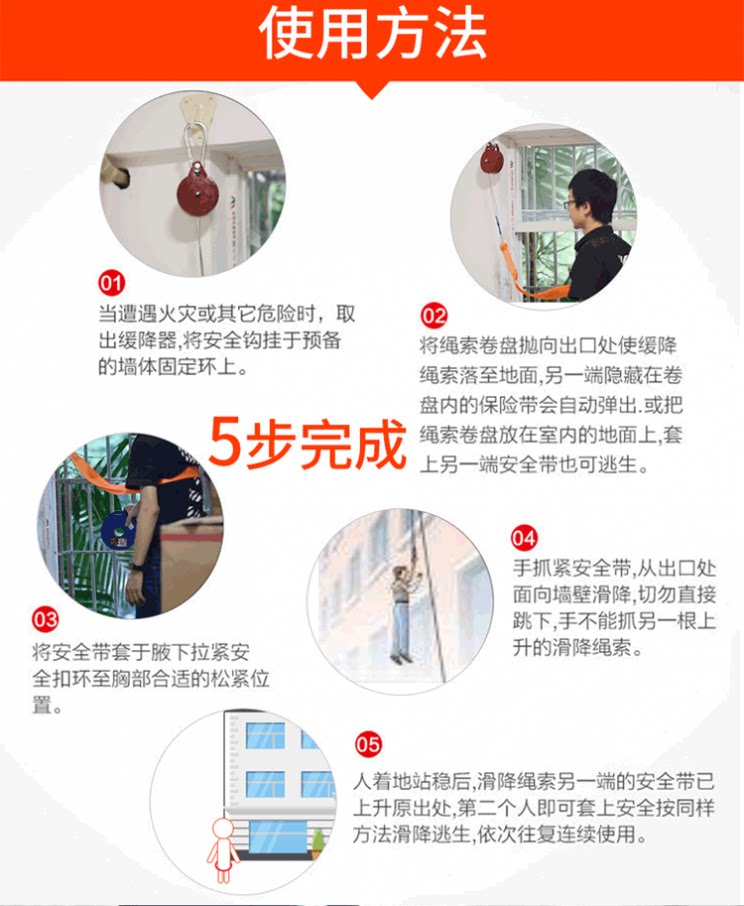 使用方法

01
当遭遇火灾或其它危险时，取出缓降器,将安全钩挂于预备的墙体固定环上。

02
将绳索卷盘抛向出口处使缓降绳索落至地面,另一端隐藏在卷盘内的保险带会自动弹出.或把绳索卷盘放在室内的地面上,套上另一端安全带也可逃生。

5步完成

03
将安全带套于腋下拉紧安全扣环至胸部合适的松紧位置。

04
手抓紧安全带,从出口处面向墙壁滑降,切勿直接跳下,手不能抓另一根上升的滑降绳索。

05
人着地站稳后,滑降绳索另一端的安全带已上升原出处,第二个人即可套上安全按同样方法滑降逃生,依次往复连续使用。