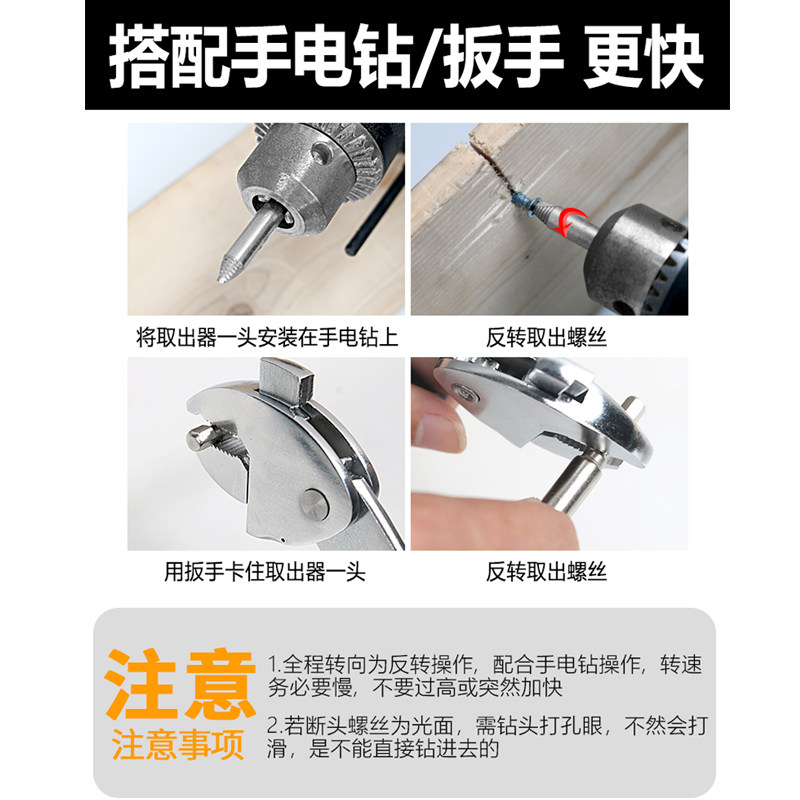 搭配手电钻/扳手 更快

将取出器一头安装在手电钻上

反转取出螺丝

用扳手卡住取出器一头

反转取出螺丝

注意
注意事项

1.全程转向为反转操作，配合手电钻操作，转速务必要慢，不要过高或突然加快

2.若断头螺丝为光面，需钻头打孔眼，不然会打滑，是不能直接钻进去的