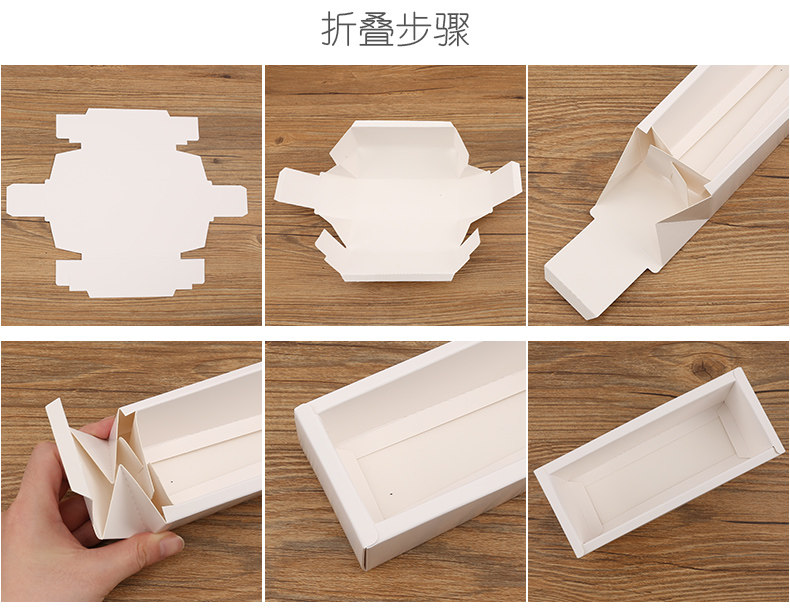 折叠步骤