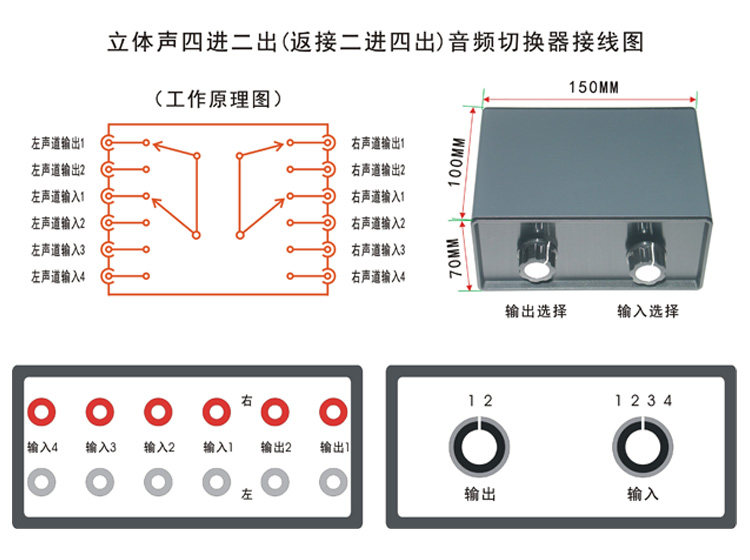 立体声四进二出(返接二进四出)音频切换器接线图

（工作原理图）

左声道输出1
左声道输出2
左声道输入1
左声道输入2
左声道输入3
左声道输入4

右声道输出1
右声道输出2
右声道输入1
右声道输入2
右声道输入3
右声道输入4

150MM
100MM
70MM

输出选择
输入选择

右
输入4
输入3
输入2
输入1
输出2
输出1
左

1 2
输出

1 2 3 4
输入