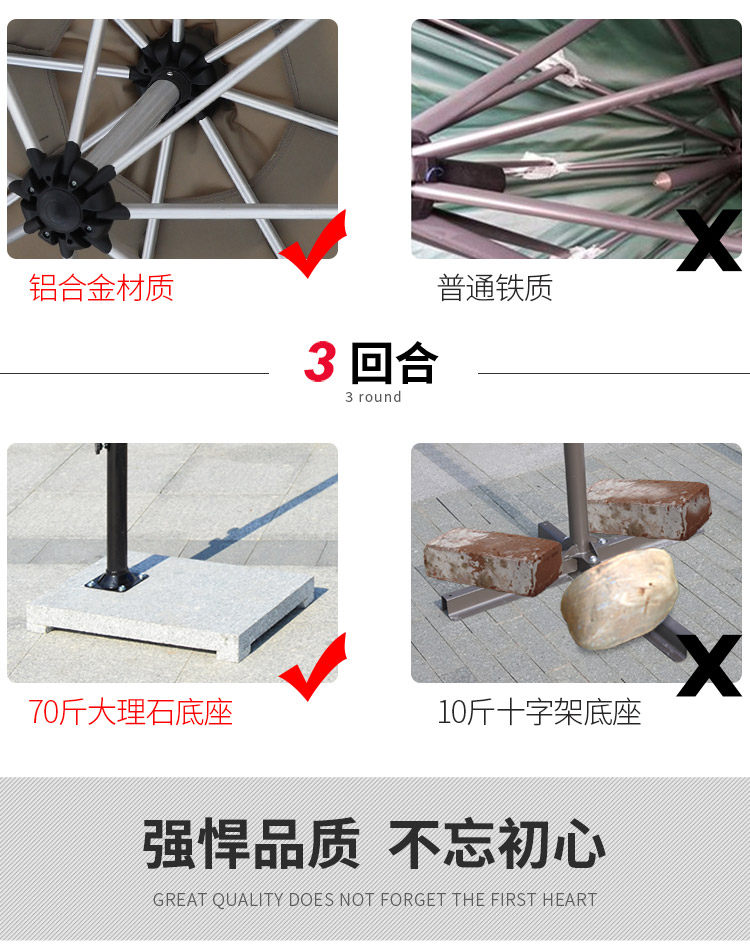 铝合金材质

普通铁质

3 回合
3 round

70斤大理石底座

10斤十字架底座

强悍品质 不忘初心
GREAT QUALITY DOES NOT FORGET THE FIRST HEART