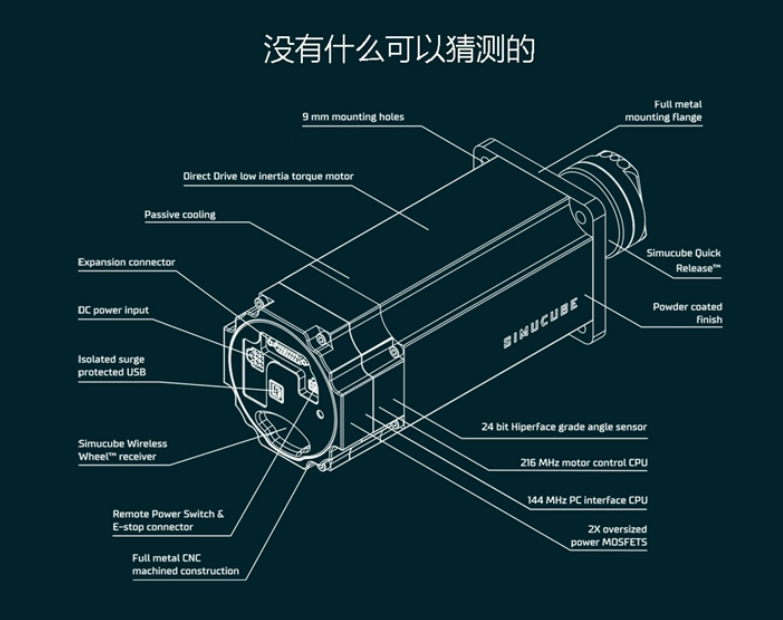 没有什么可以猜测的

9 mm mounting holes

Full metal mounting flange

Direct Drive low inertia torque motor

Passive cooling

Expansion connector

DC power input

Isolated surge protected USB

Simucube Wireless Wheel™ receiver

Remote Power Switch & E-stop connector

Full metal CNC machined construction

Simucube Quick Release™

Powder coated finish

SIMUCUBE

24 bit Hiperface grade angle sensor

216 MHz motor control CPU

144 MHz PC interface CPU

2X oversized power MOSFETS