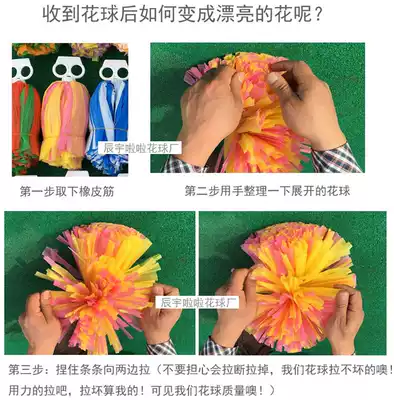 收到花球后如何变成漂亮的花呢？

辰宇啦啦花球厂

第一步取下橡皮筋

第二步用手整理一下展开的花球

辰宇啦啦花球厂

第三步：捏住条条向两边拉（不要担心会拉断拉掉，我们花球拉不坏的噢！用力的拉吧，拉坏算我的！可见我们花球质量噢！）