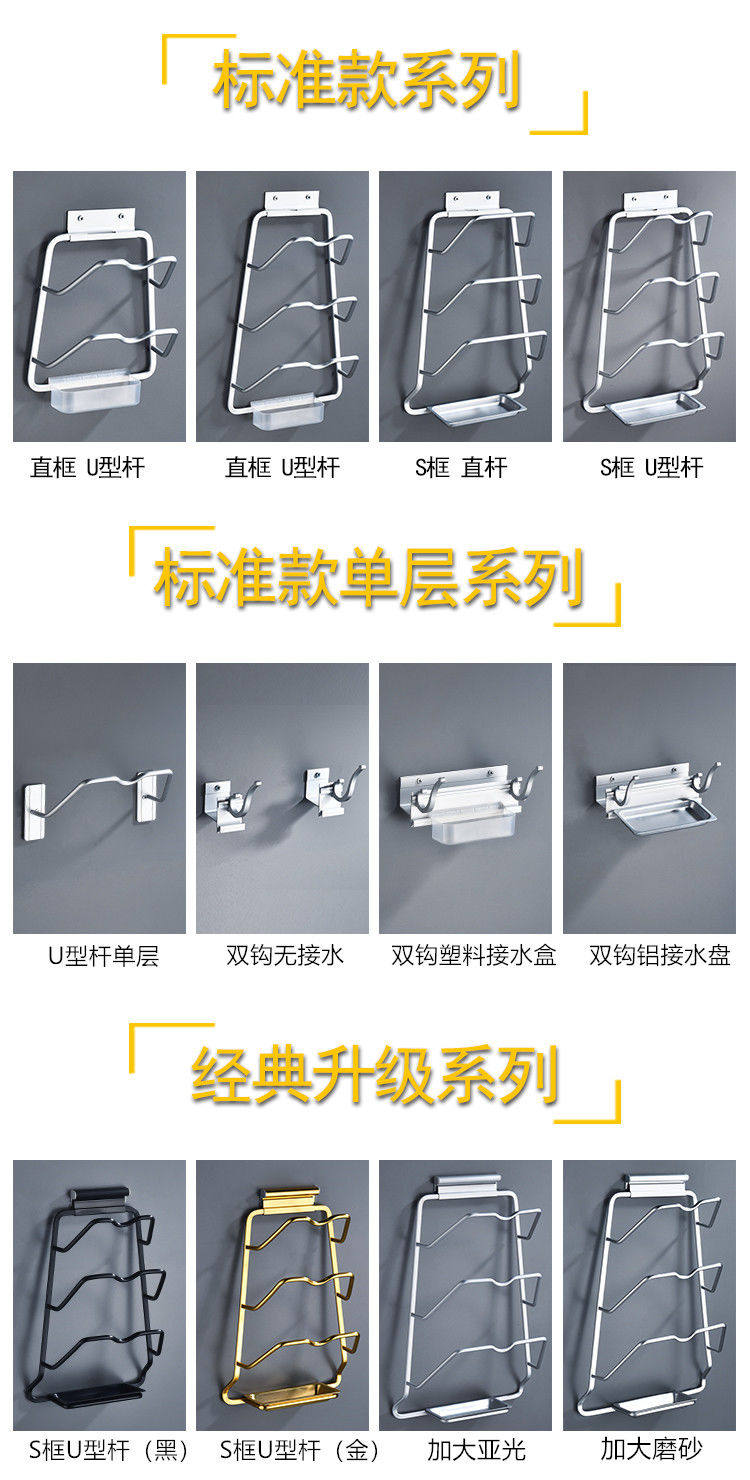 标准款系列

直框 U型杆

直框 U型杆

S框 直杆

S框 U型杆

标准款单层系列

U型杆单层

双钩无接水

双钩塑料接水盒

双钩铝接水盘

经典升级系列

S框U型杆（黑）

S框U型杆（金）

加大亚光

加大磨砂