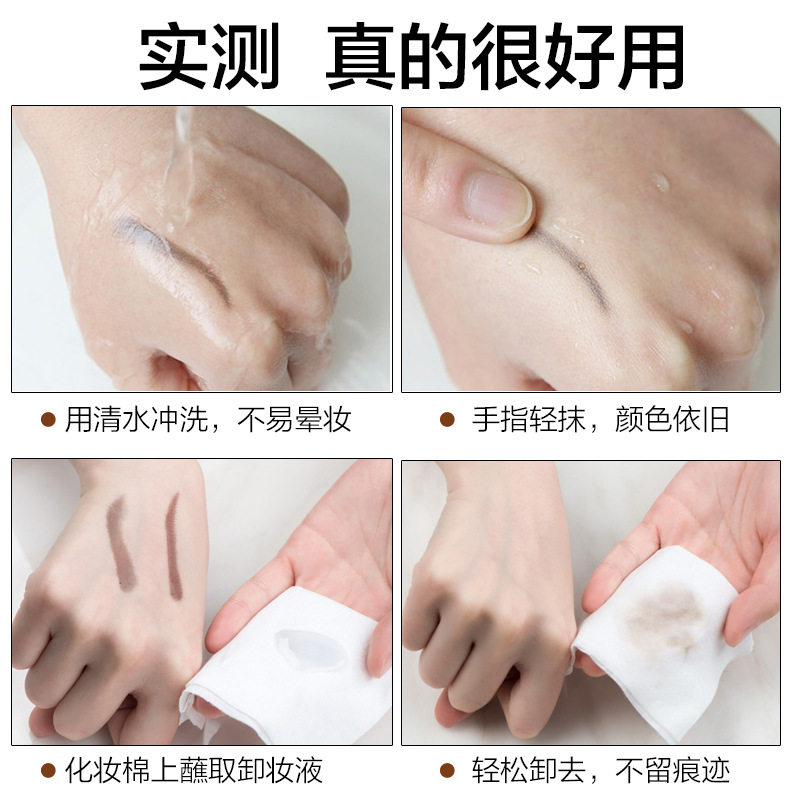 实测 真的很好用

● 用清水冲洗，不易晕妆

● 手指轻抹，颜色依旧

● 化妆棉上蘸取卸妆液

● 轻松卸去，不留痕迹