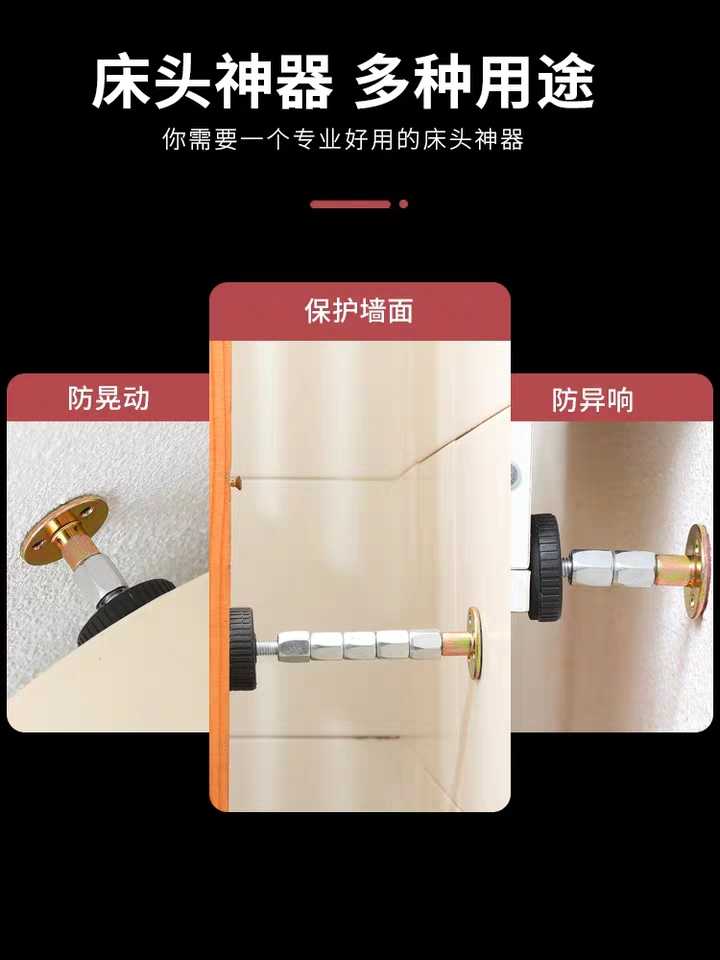 床头神器 多种用途

你需要一个专业好用的床头神器

防晃动

保护墙面

防异响