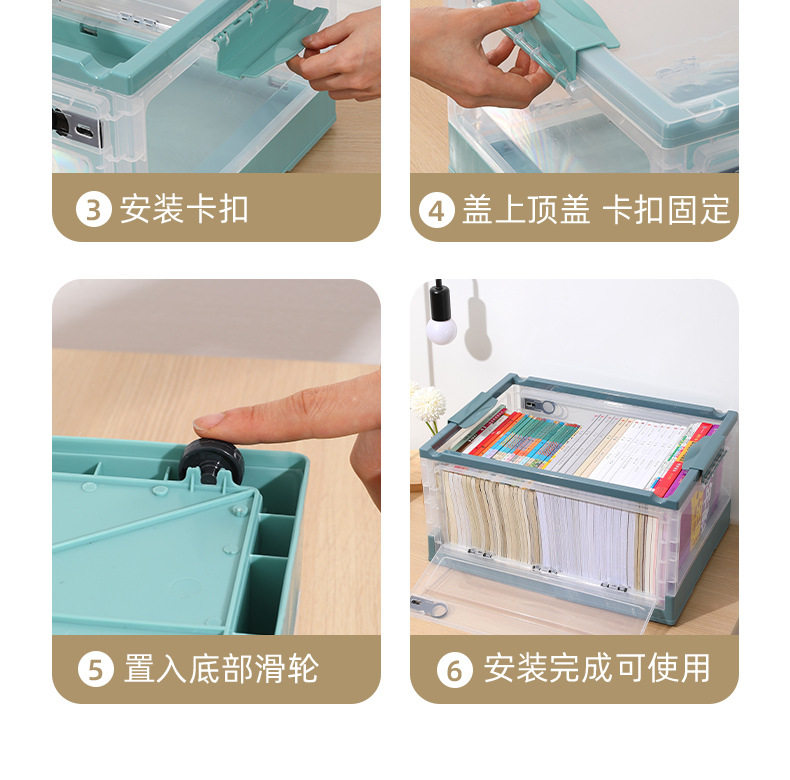 ③ 安装卡扣

④ 盖上顶盖 卡扣固定

⑤ 置入底部滑轮

⑥ 安装完成可使用