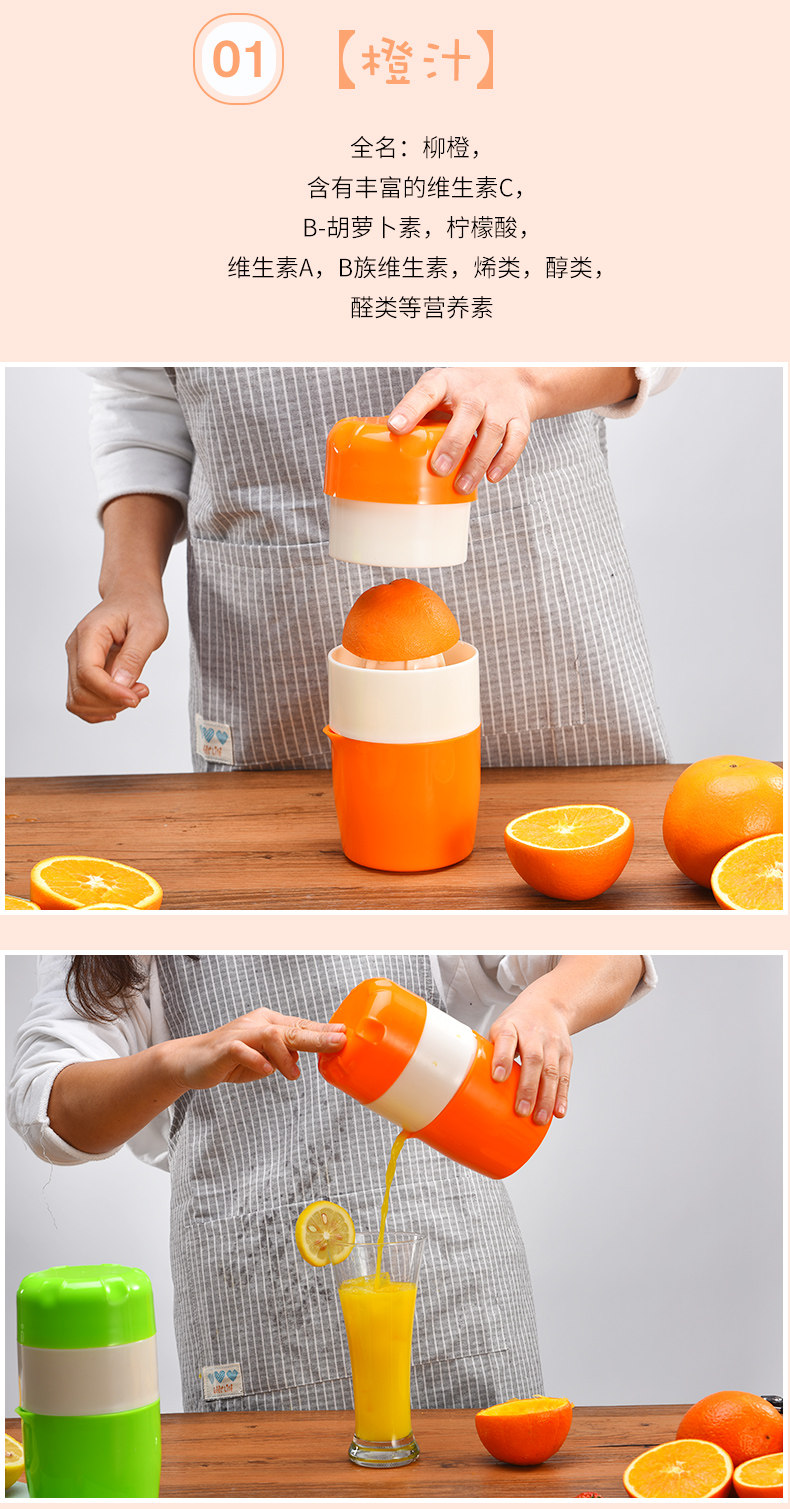 01 【橙汁】

全名：柳橙，
含有丰富的维生素C，
B-胡萝卜素，柠檬酸，
维生素A，B族维生素，烯类，醇类，
醛类等营养素