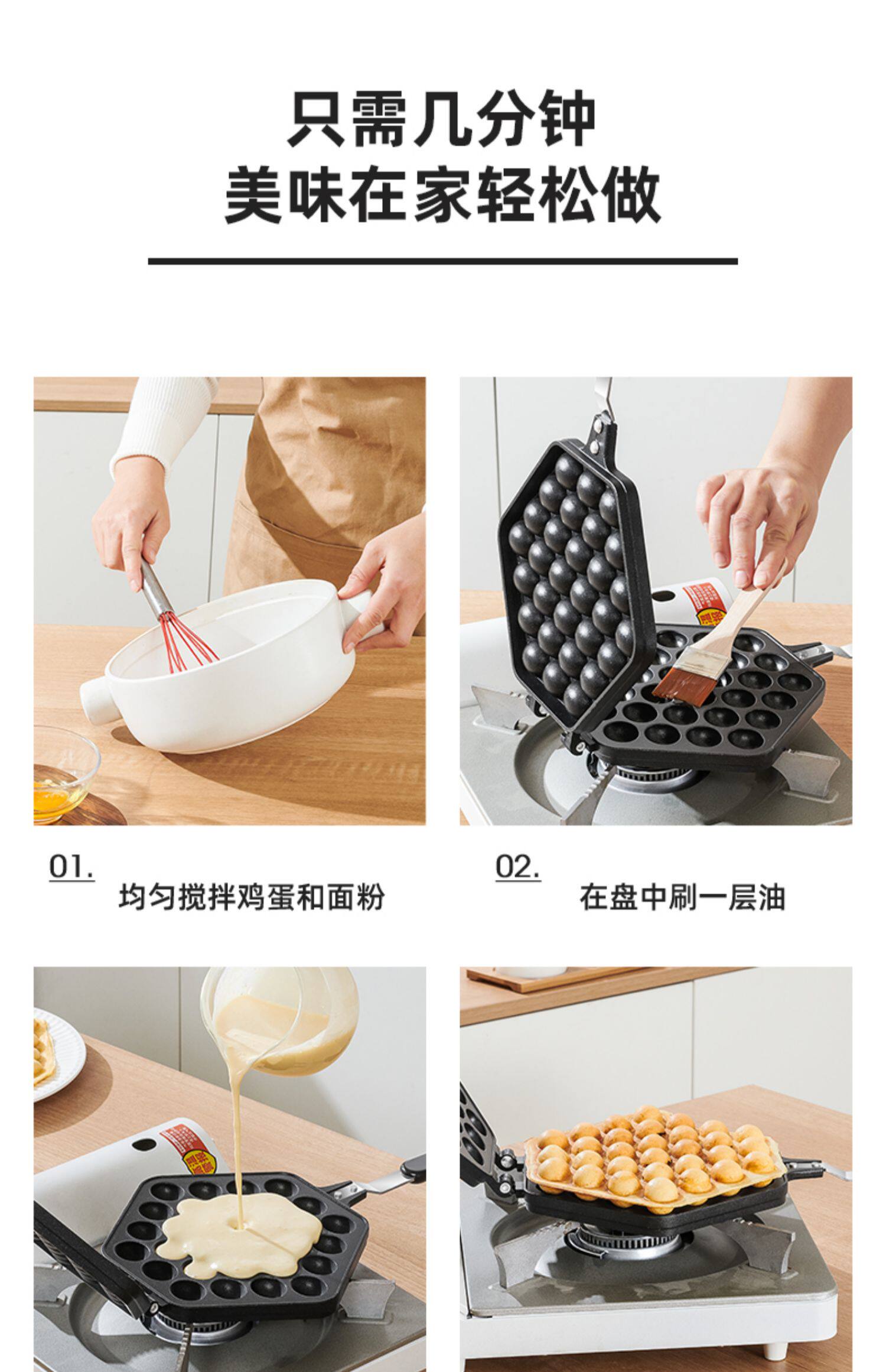 只需几分钟
美味在家轻松做

01.
均匀搅拌鸡蛋和面粉

02.
在盘中刷一层油