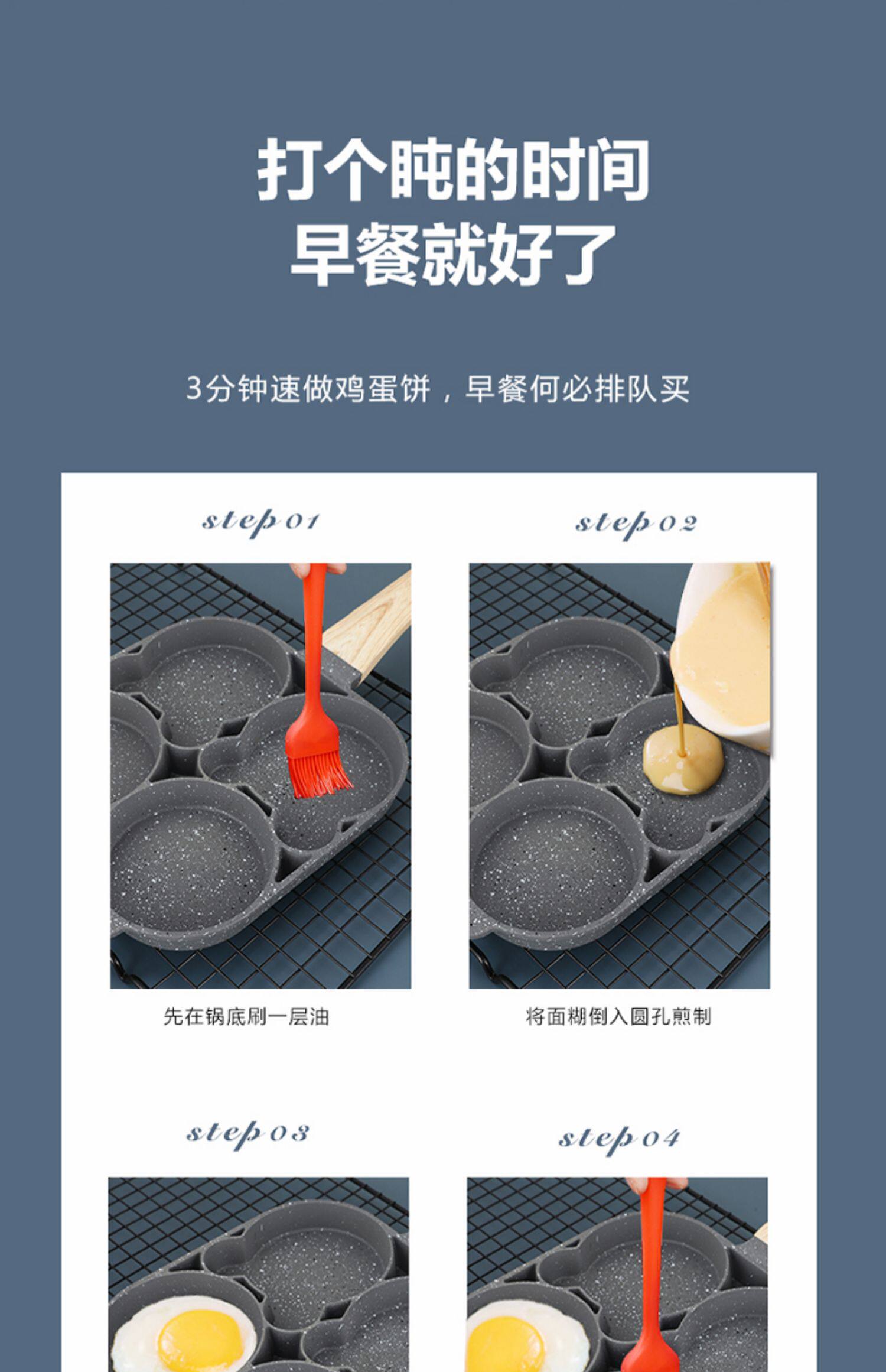 打个盹的时间
早餐就好了

3分钟速做鸡蛋饼，早餐何必排队买

step 01

先在锅底刷一层油

step 02

将面糊倒入圆孔煎制

step 03

step 04