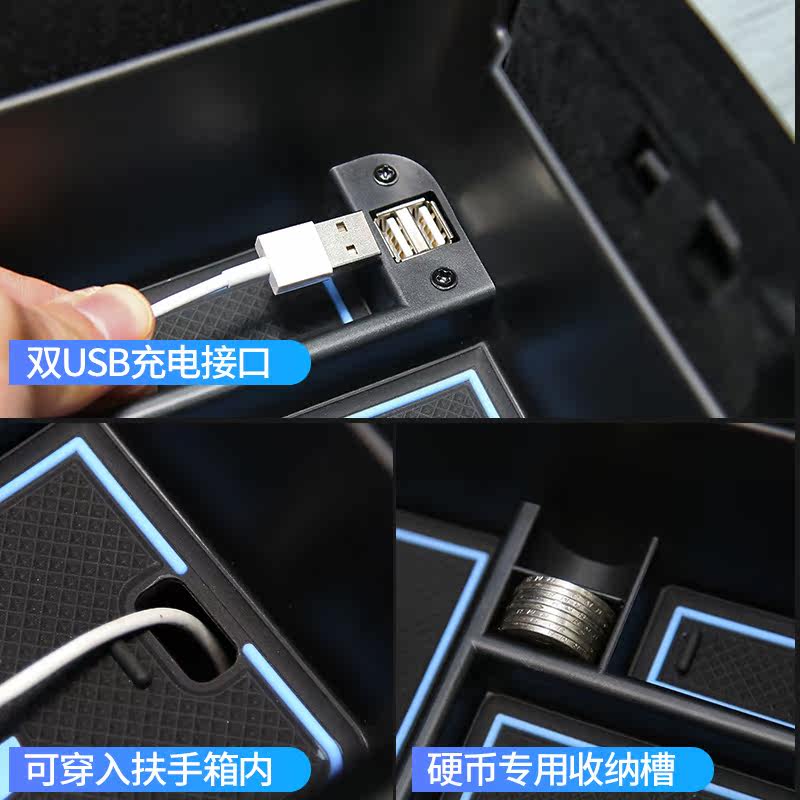 双USB充电接口

可穿入扶手箱内

硬币专用收纳槽