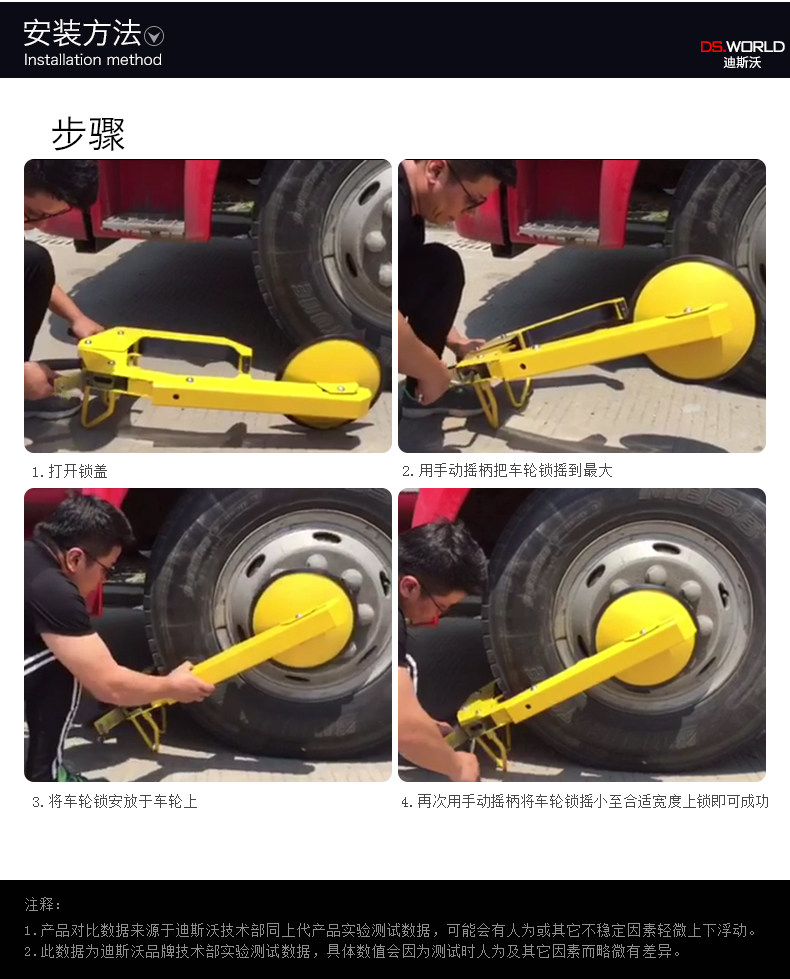 安装方法
Installation method

DS.WORLD
迪斯沃

步骤

1. 打开锁盖

2. 用手动摇柄把车轮锁摇到最大

3. 将车轮锁安放于车轮上

4. 再次用手动摇柄将车轮锁摇小至合适宽度上锁即可成功

注释：
1. 产品对比数据来源于迪斯沃技术部同上代产品实验测试数据，可能会有人为或其它不稳定因素轻微上下浮动。
2. 此数据为迪斯沃品牌技术部实验测试数据，具体数值会因为测试时人为及其它因素而略微有差异。