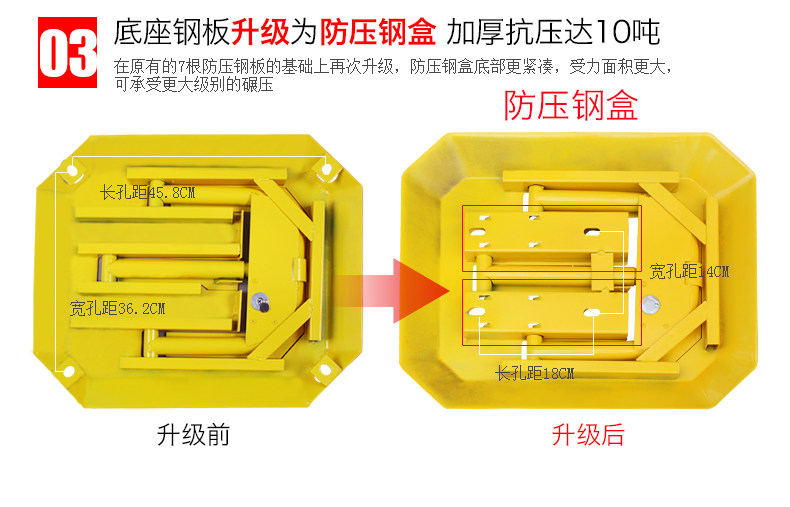 03 底座钢板升级为防压钢盒 加厚抗压达10吨

在原有的7根防压钢板的基础上再次升级，防压钢盒底部更紧凑，受力面积更大，可承受更大级别的碾压

防压钢盒

长孔距45.8CM

宽孔距36.2CM

宽孔距14CM

长孔距18CM

升级前

升级后