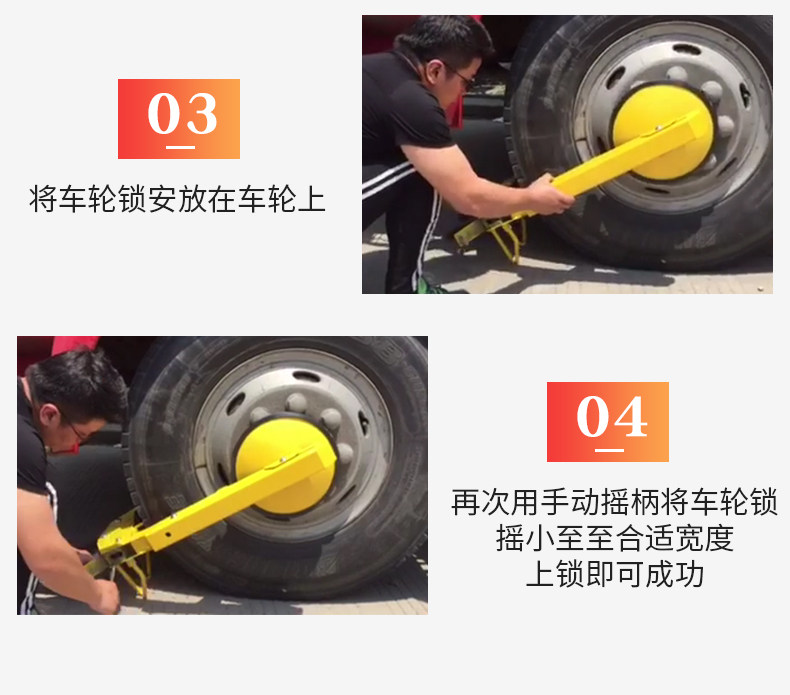 03

将车轮锁安放在车轮上

04

再次用手动摇柄将车轮锁
摇小至至合适宽度
上锁即可成功