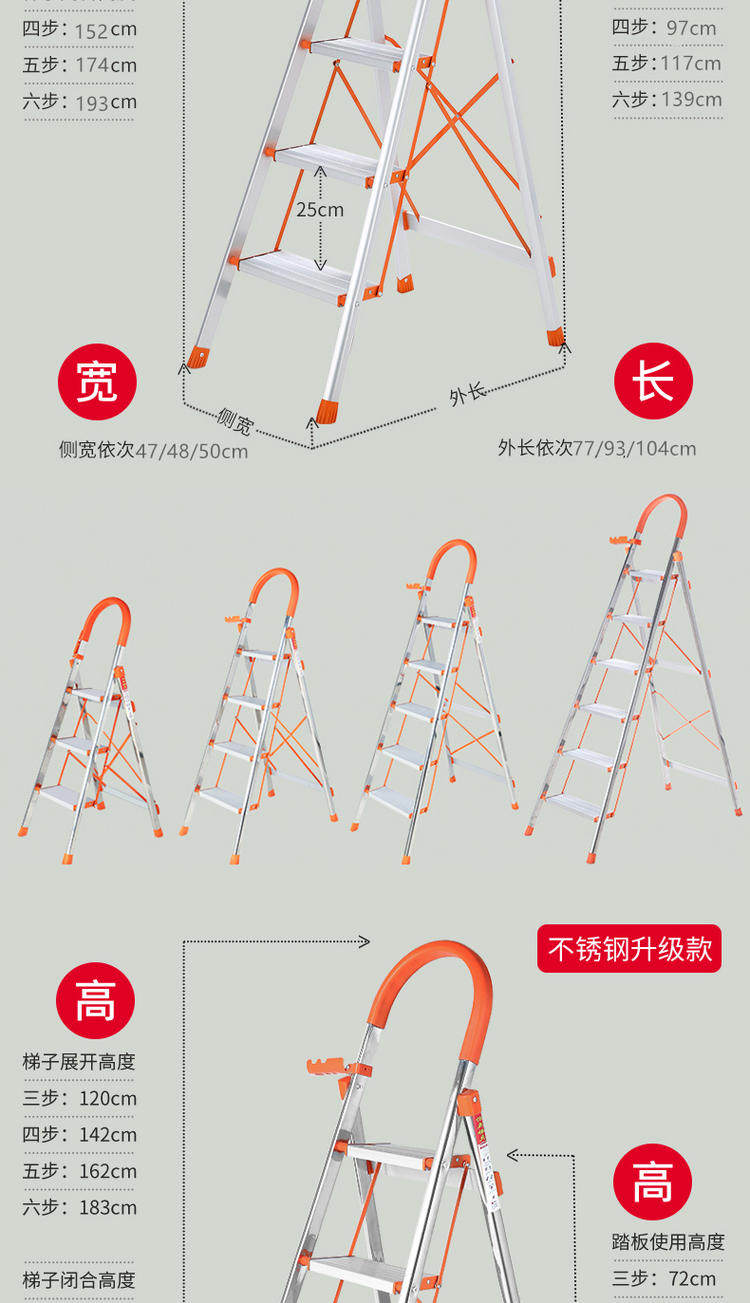 四步：152cm
五步：174cm
六步：193cm

四步：97cm
五步：117cm
六步：139cm

25cm

宽

侧宽

外长

长

侧宽依次47/48/50cm

外长依次77/93/104cm

不锈钢升级款

高

梯子展开高度
三步：120cm
四步：142cm
五步：162cm
六步：183cm

梯子闭合高度

高

踏板使用高度
三步：72cm