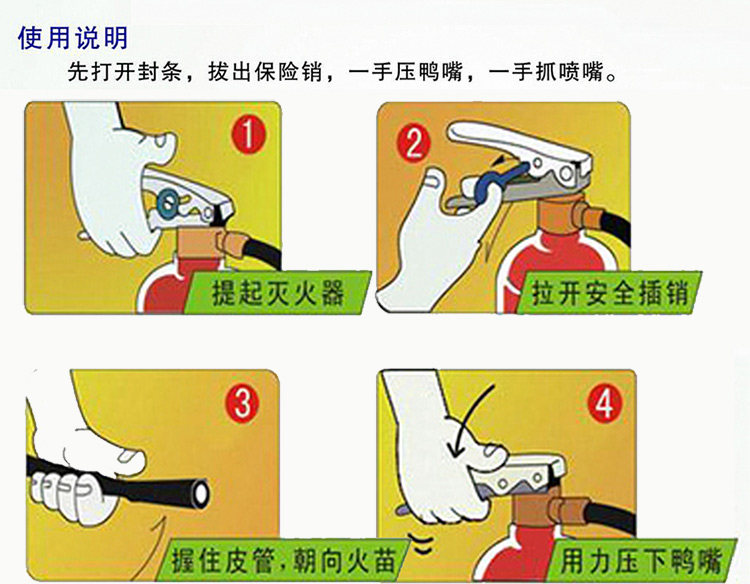 使用说明

先打开封条，拔出保险销，一手压鸭嘴，一手抓喷嘴。

1
提起灭火器

2
拉开安全插销

3
握住皮管，朝向火苗

4
用力压下鸭嘴