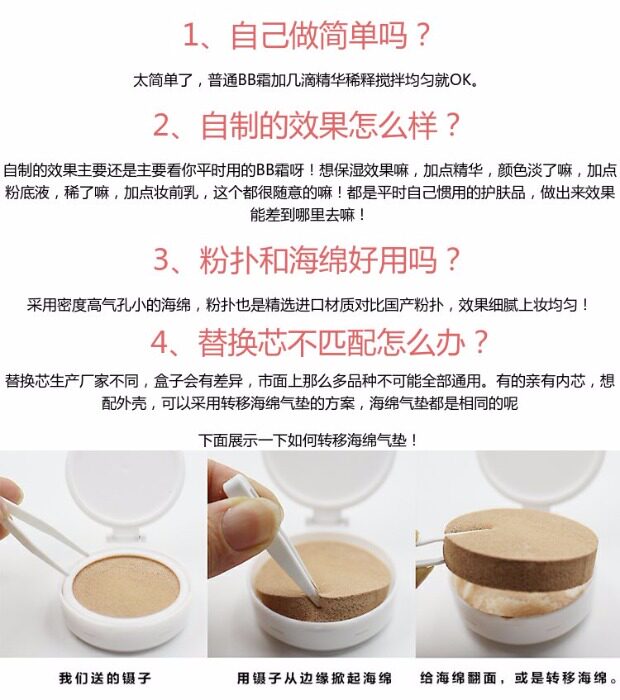 1、自己做简单吗？

太简单了，普通BB霜加几滴精华稀释搅拌均匀就OK。

2、自制的效果怎么样？

自制的效果主要还是主要看你平时用的BB霜呀！想保湿效果嘛，加点精华，颜色淡了嘛，加点粉底液，稀了嘛，加点妆前乳，这个都很随意的嘛！都是平时自己惯用的护肤品，做出来效果能差到哪里去嘛！

3、粉扑和海绵好用吗？

采用密度高气孔小的海绵，粉扑也是精选进口材质对比国产粉扑，效果细腻上妆均匀！

4、替换芯不匹配怎么办？

替换芯生产厂家不同，盒子会有差异，市面上那么多品种不可能全部通用。有的亲有内芯，想配外壳，可以采用转移海绵气垫的方案，海绵气垫都是相同的呢

下面展示一下如何转移海绵气垫！

我们送的镊子

用镊子从边缘掀起海绵

给海绵翻面，或是转移海绵。