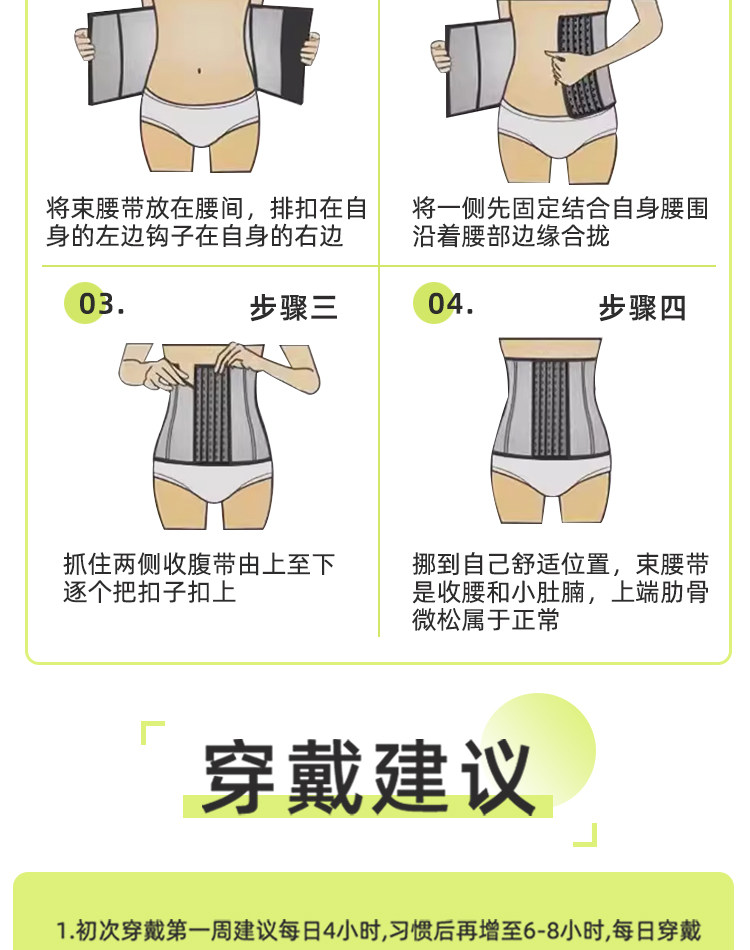 将束腰带放在腰间，排扣在自身的左边钩子在自身的右边

将一侧先固定结合自身腰围沿着腰部边缘合拢

03. 步骤三

抓住两侧收腹带由上至下逐个把扣子扣上

04. 步骤四

挪到自己舒适位置，束腰带是收腰和小肚腩，上端肋骨微松属于正常

穿戴建议

1.初次穿戴第一周建议每日4小时,习惯后再增至6-8小时,每日穿戴