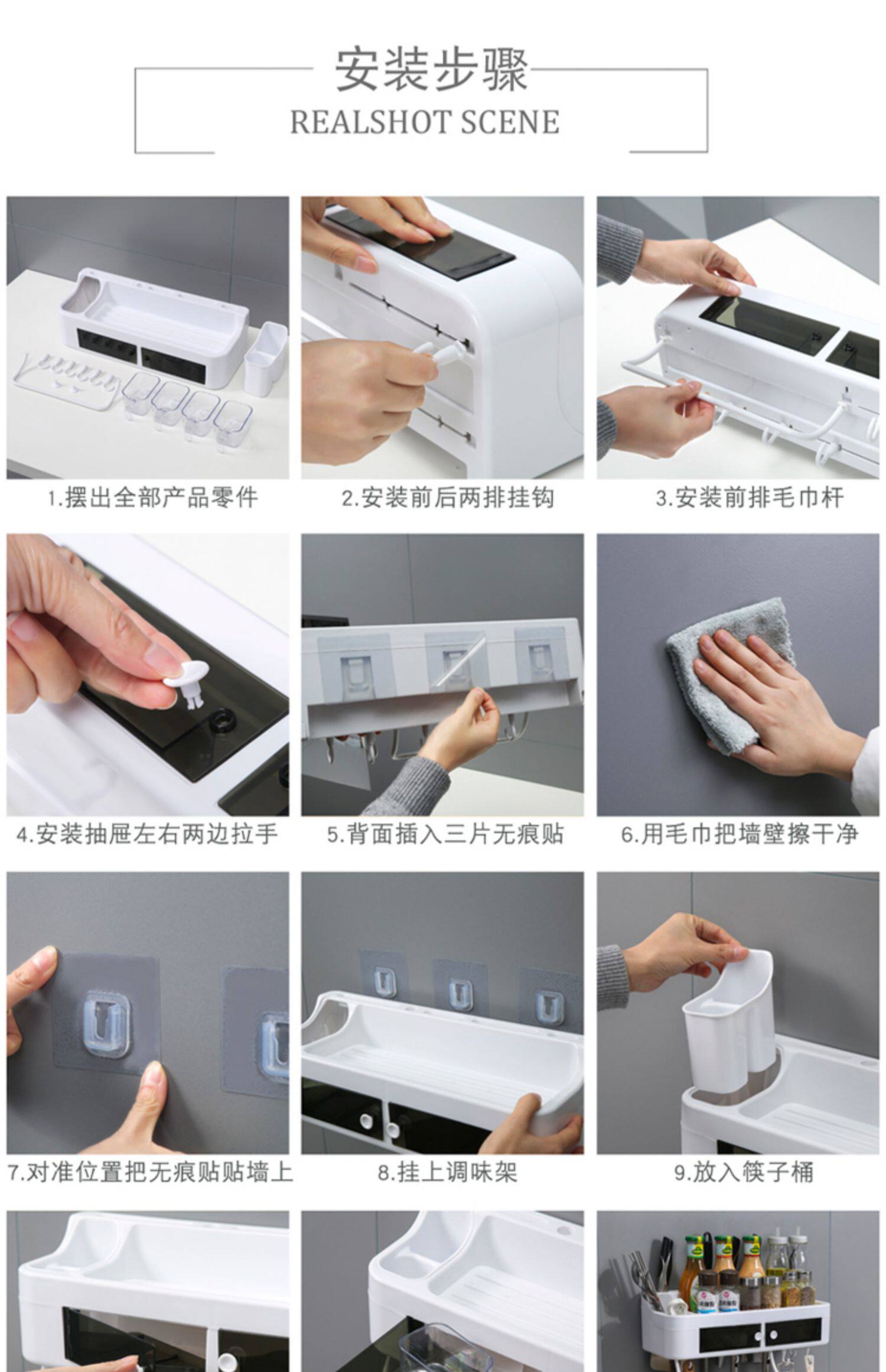 安装步骤
REALSHOT SCENE

1.摆出全部产品零件

2.安装前后两排挂钩

3.安装前排毛巾杆

4.安装抽屉左右两边拉手

5.背面插入三片无痕贴

6.用毛巾把墙壁擦干净

7.对准位置把无痕贴贴墙上

8.挂上调味架

9.放入筷子桶