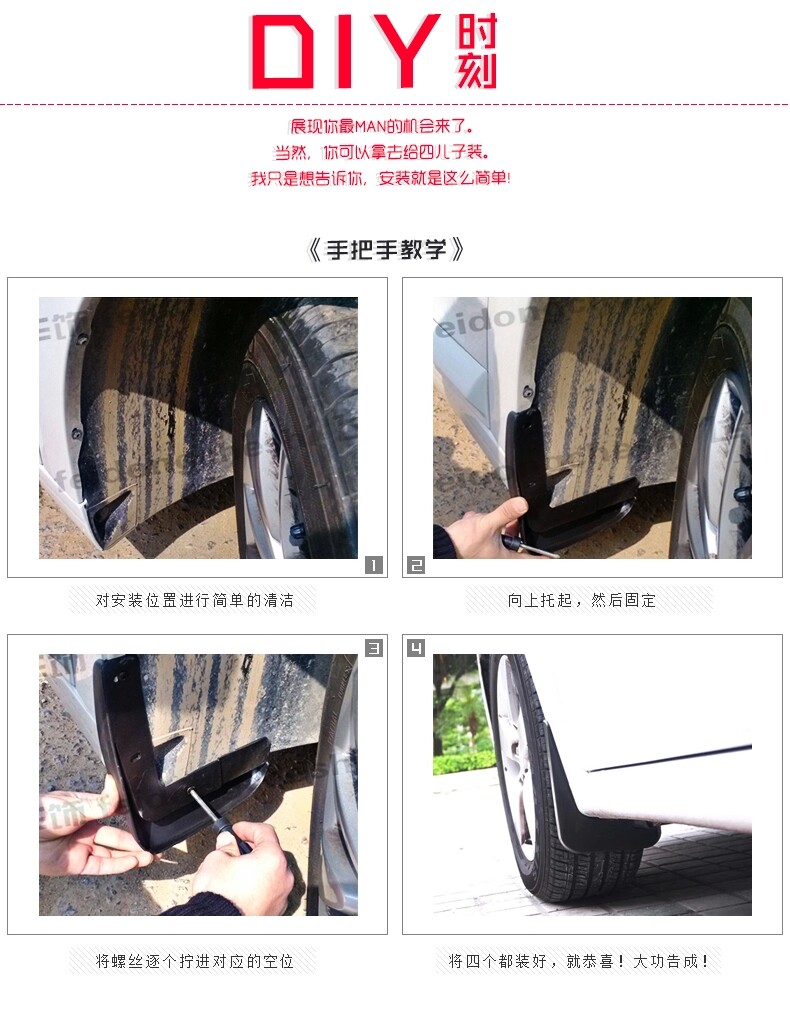 DIY 时刻

展现你最MAN的机会来了。
当然，你可以拿去给四儿子装。
我只是想告诉你，安装就是这么简单！

《手把手教学》

1
对安装位置进行简单的清洁

2
向上托起，然后固定

3
将螺丝逐个拧进对应的空位

4
将四个都装好，就恭喜！大功告成！