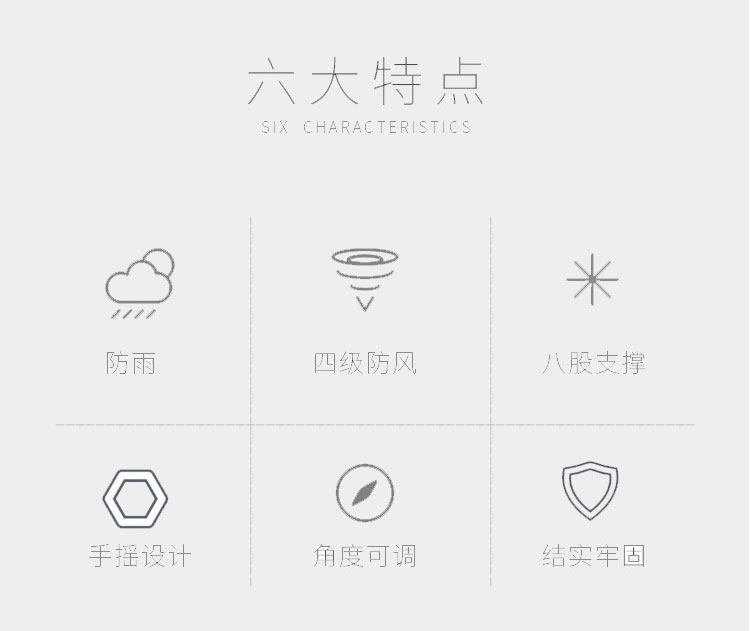 六大特点
SIX CHARACTERISTICS

防雨

四级防风

八股支撑

手摇设计

角度可调

结实牢固