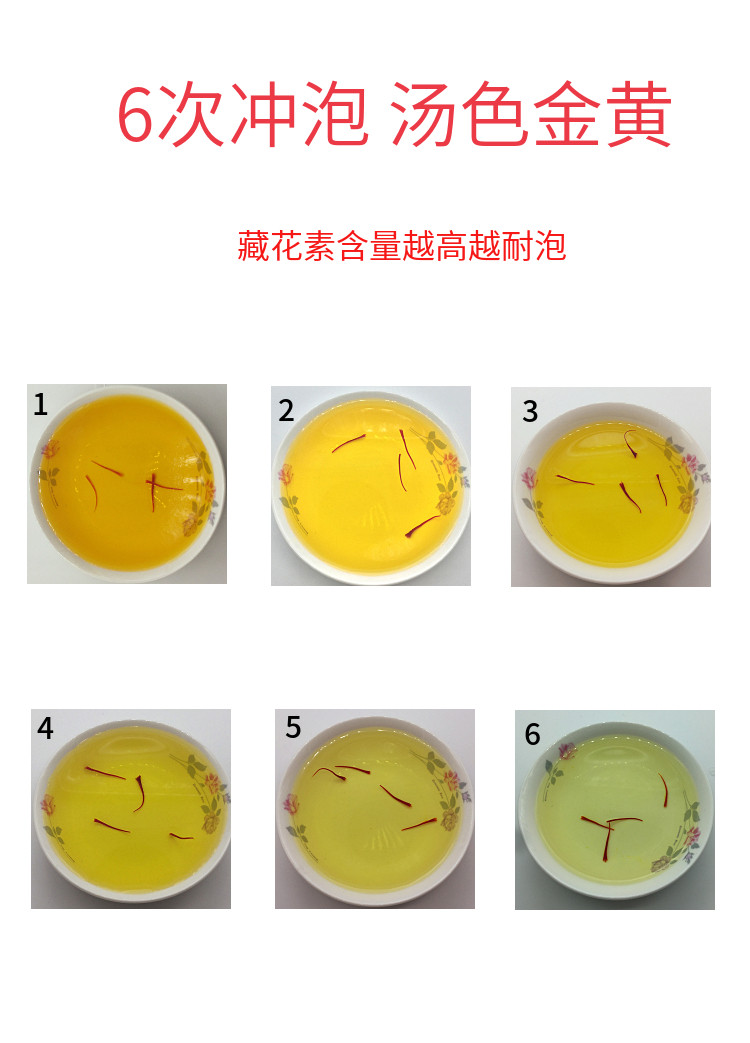 6次冲泡 汤色金黄

藏花素含量越高越耐泡

1

2

3

4

5

6