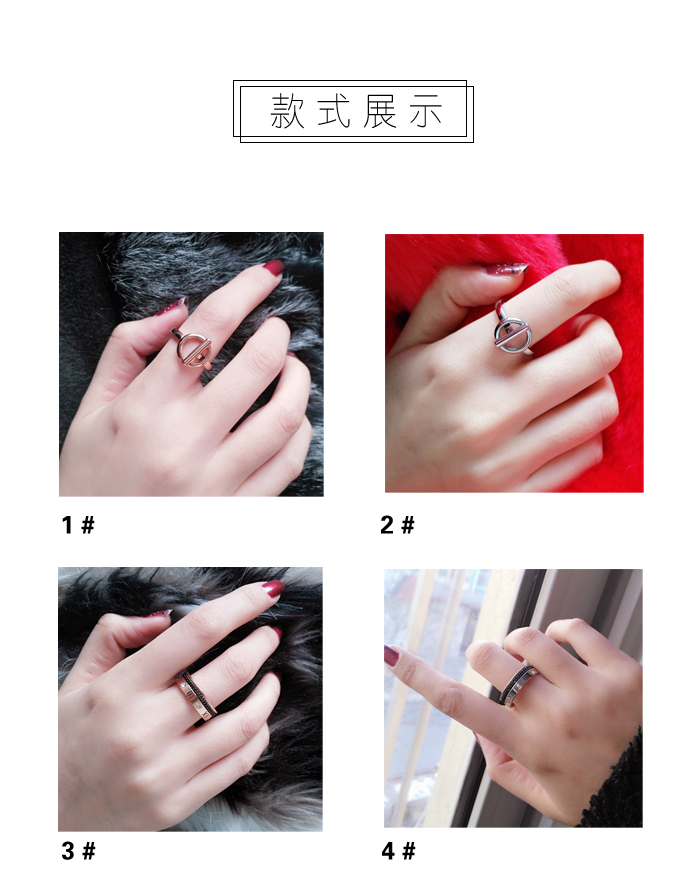 款式展示

1 #

2 #

3 #

4 #