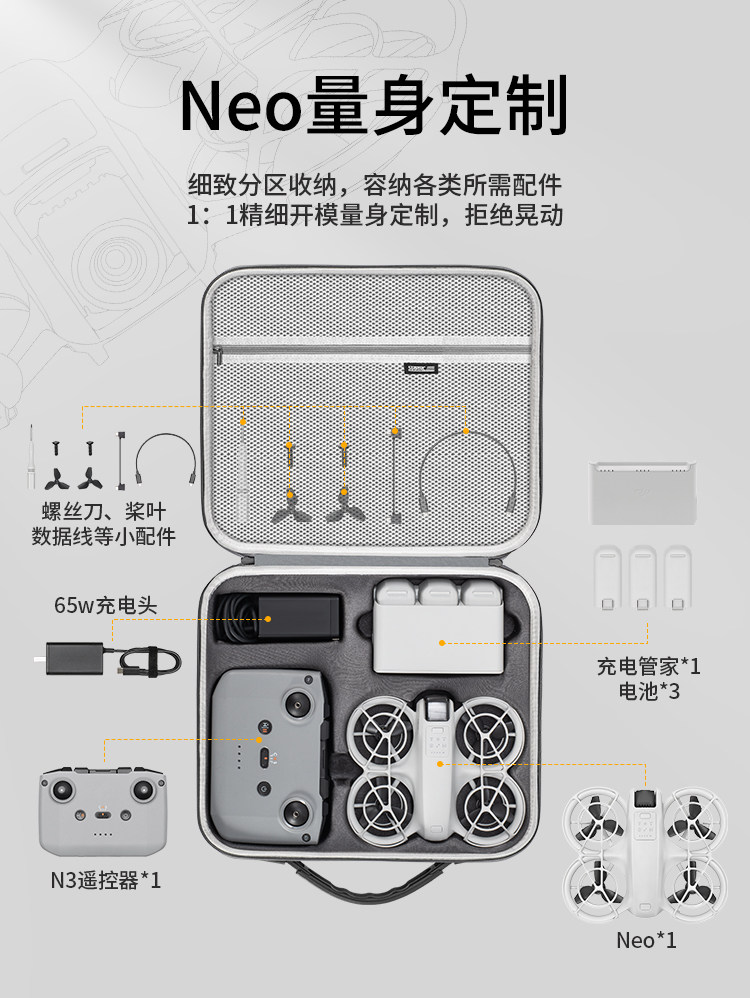 Neo量身定制

细致分区收纳，容纳各类所需配件
1：1精细开模量身定制，拒绝晃动

螺丝刀、桨叶
数据线等小配件

65w充电头

充电管家*1
电池*3

N3遥控器*1

Neo*1