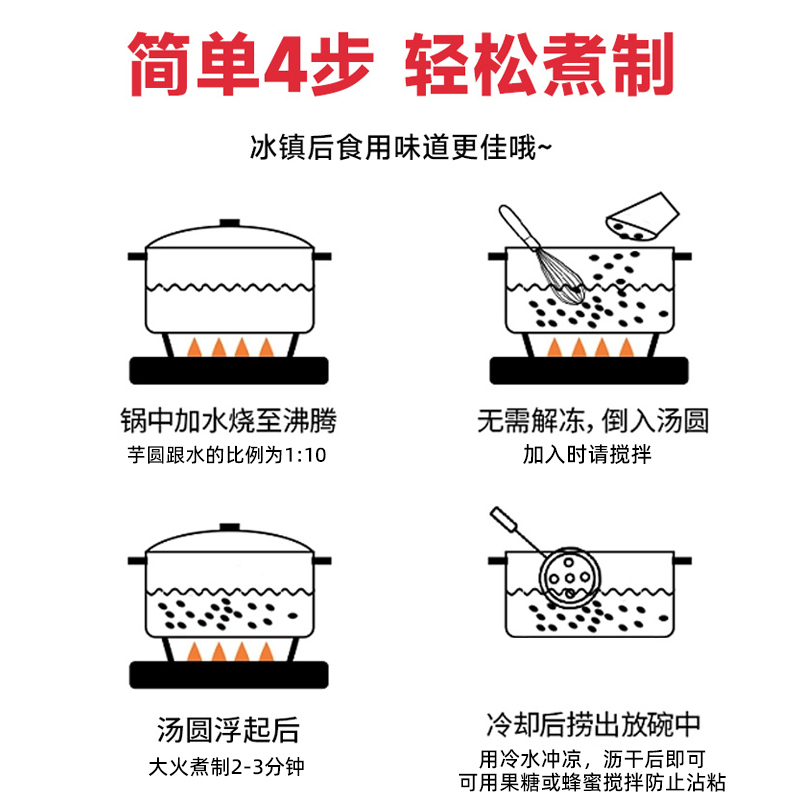 简单4步 轻松煮制

冰镇后食用味道更佳哦~

锅中加水烧至沸腾
芋圆跟水的比例为1:10

无需解冻，倒入汤圆
加入时请搅拌

汤圆浮起后
大火煮制2-3分钟

冷却后捞出放碗中
用冷水冲凉，沥干后即可
可用果糖或蜂蜜搅拌防止沾粘