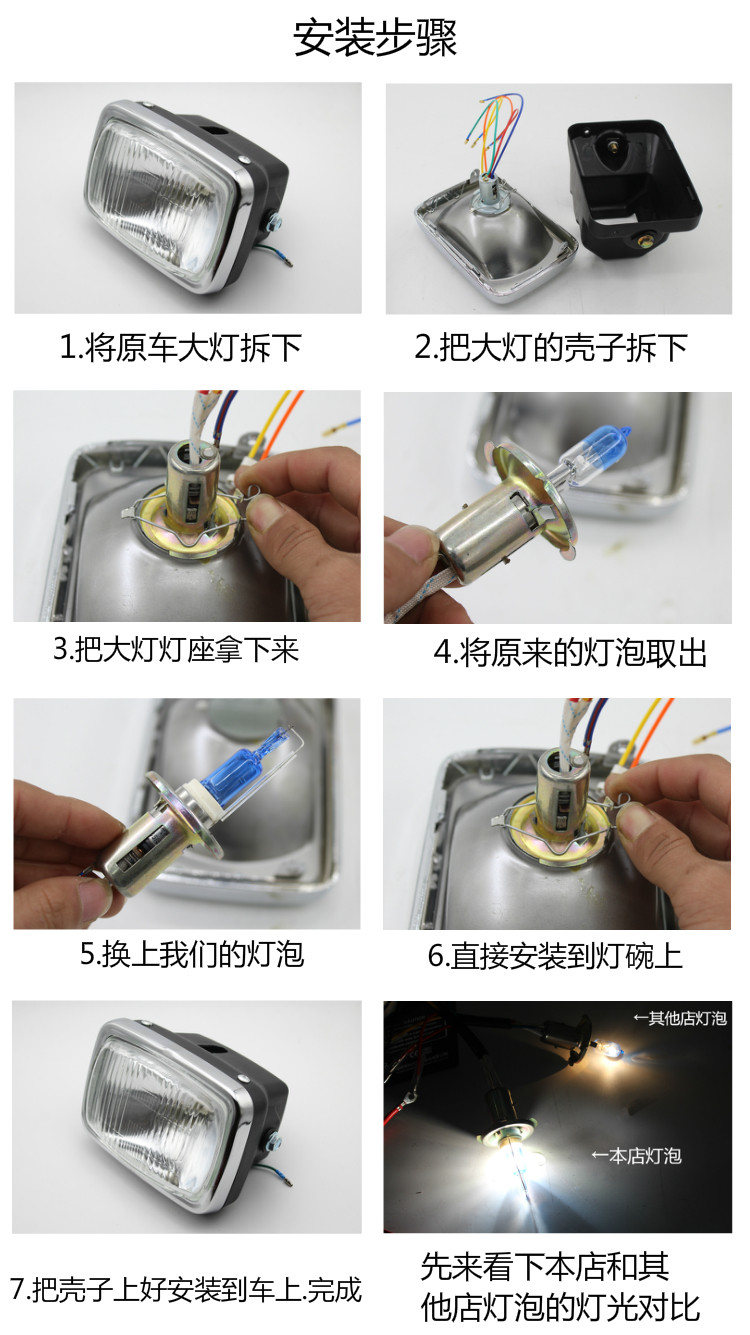 安装步骤

1.将原车大灯拆下

2.把大灯的壳子拆下

3.把大灯灯座拿下来

4.将原来的灯泡取出

5.换上我们的灯泡

6.直接安装到灯碗上

7.把壳子上好安装到车上.完成

←其他店灯泡

←本店灯泡

先来看下本店和其他店灯泡的灯光对比