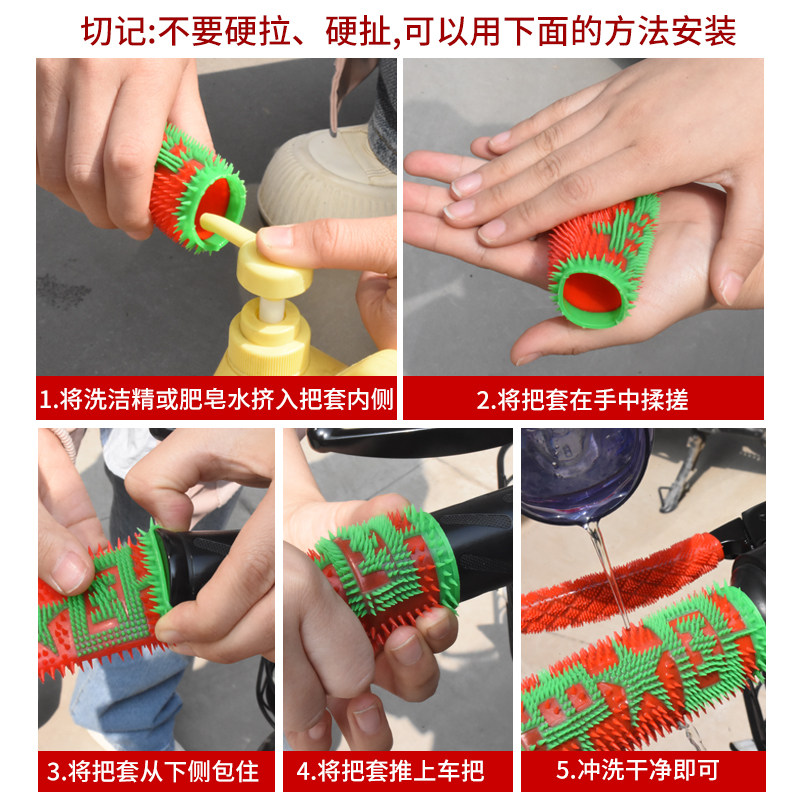 切记:不要硬拉、硬扯,可以用下面的方法安装

1.将洗洁精或肥皂水挤入把套内侧

2.将把套在手中揉搓

3.将把套从下侧包住

4.将把套推上车把

5.冲洗干净即可