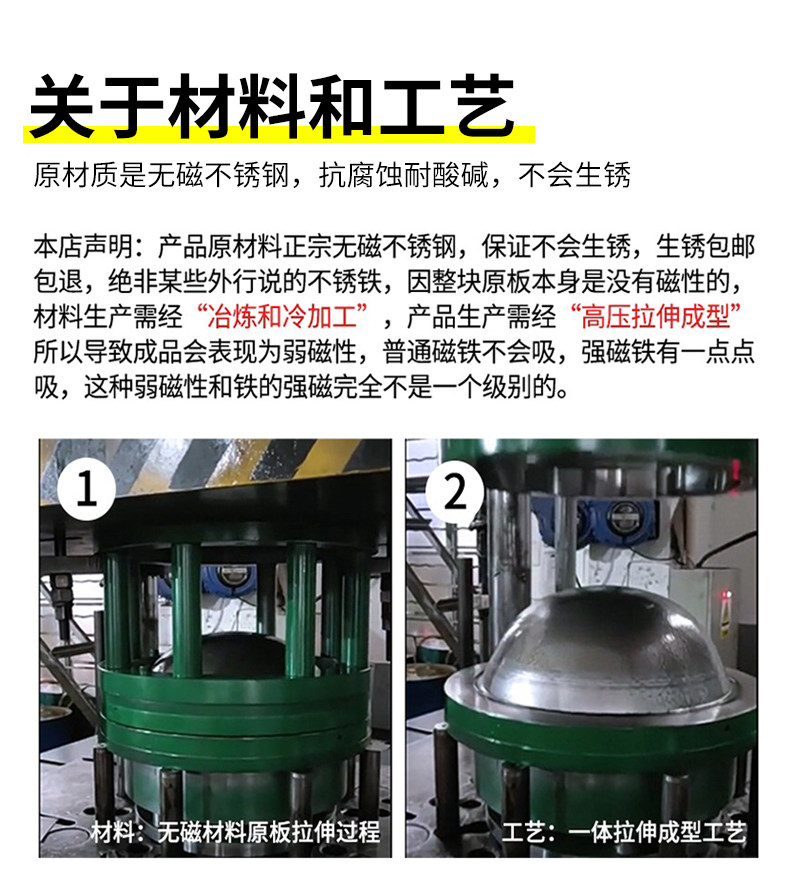 关于材料和工艺

原材质是无磁不锈钢，抗腐蚀耐酸碱，不会生锈

本店声明：产品原材料正宗无磁不锈钢，保证不会生锈，生锈包邮包退，绝非某些外行说的不锈铁，因整块原板本身是没有磁性的，材料生产需经“冶炼和冷加工”，产品生产需经“高压拉伸成型”所以导致成品会表现为弱磁性，普通磁铁不会吸，强磁铁有一点点吸，这种弱磁性和铁的强磁完全不是一个级别的。

1

材料：无磁材料原板拉伸过程

2

工艺：一体拉伸成型工艺