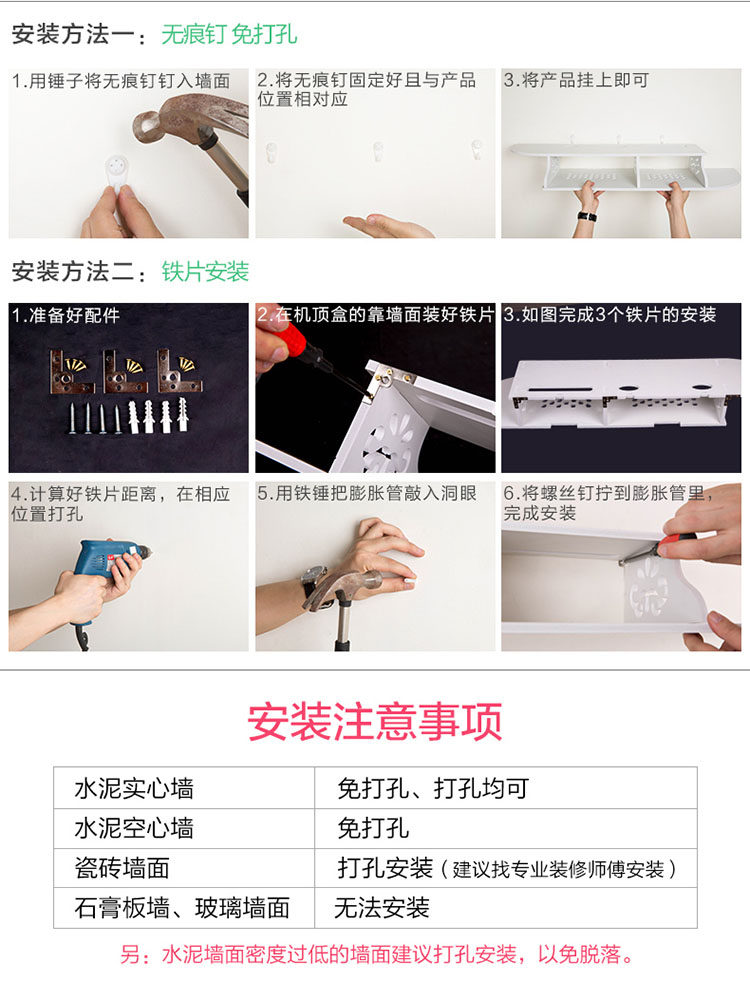 安装方法一：无痕钉 免打孔

1.用锤子将无痕钉钉入墙面

2.将无痕钉固定好且与产品位置相对应

3.将产品挂上即可

安装方法二：铁片安装

1.准备好配件

2.在机顶盒的靠墙面装好铁片

3.如图完成3个铁片的安装

4.计算好铁片距离，在相应位置打孔

5.用铁锤把膨胀管敲入洞眼

6.将螺丝钉拧到膨胀管里，完成安装

安装注意事项

| 水泥实心墙 | 免打孔、打孔均可 |
|---|---|
| 水泥空心墙 | 免打孔 |
| 瓷砖墙面 | 打孔安装（建议找专业装修师傅安装） |
| 石膏板墙、玻璃墙面 | 无法安装 |

另：水泥墙面密度过低的墙面建议打孔安装，以免脱落。